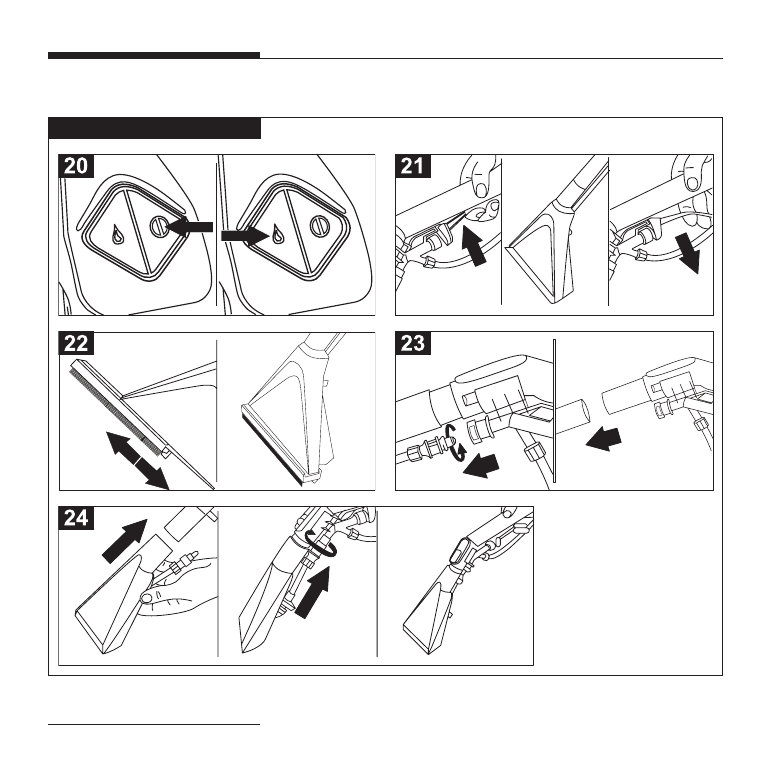 20

21

22

23

24