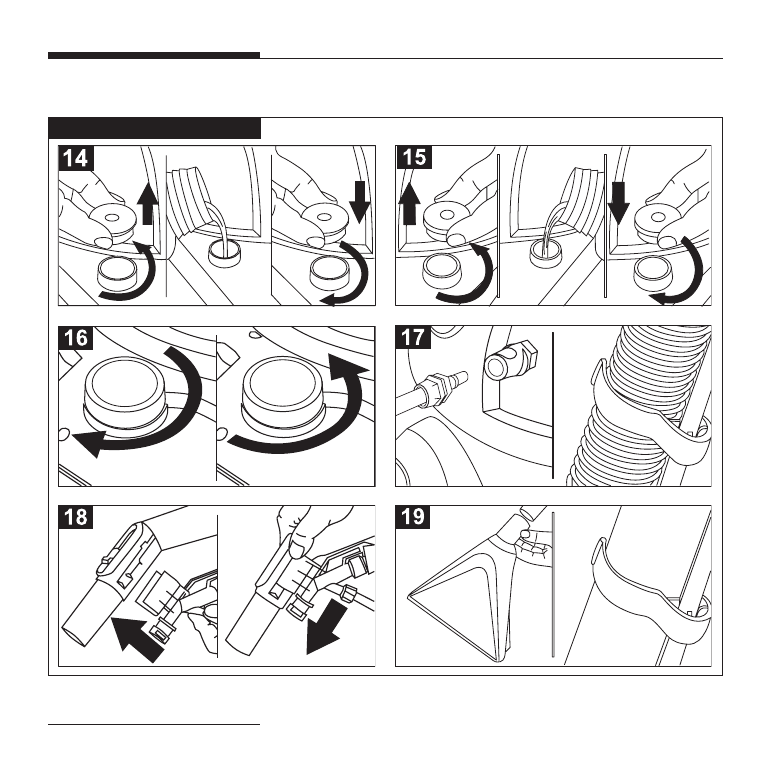 14

15

16

17

18

19