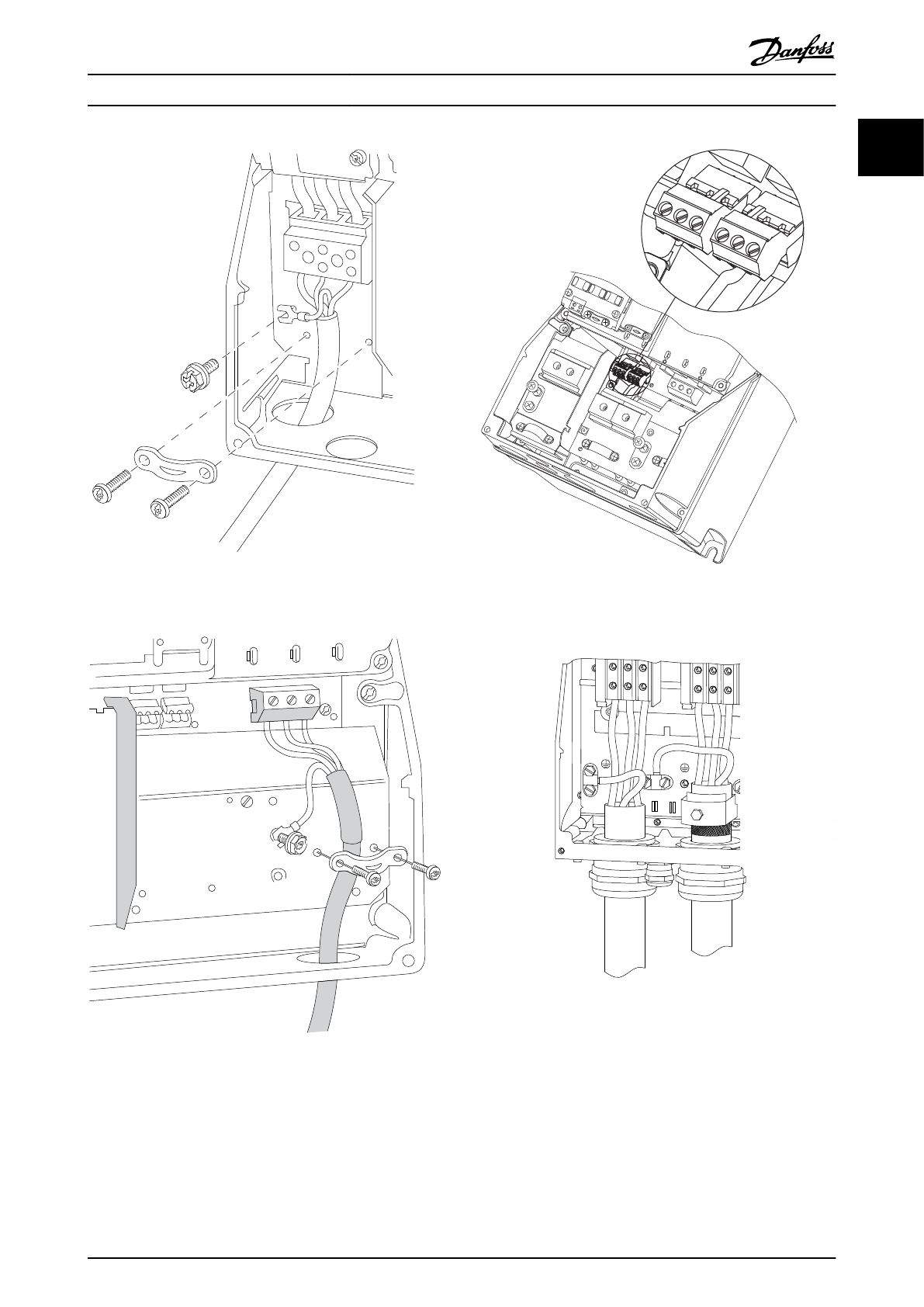 Danfoss