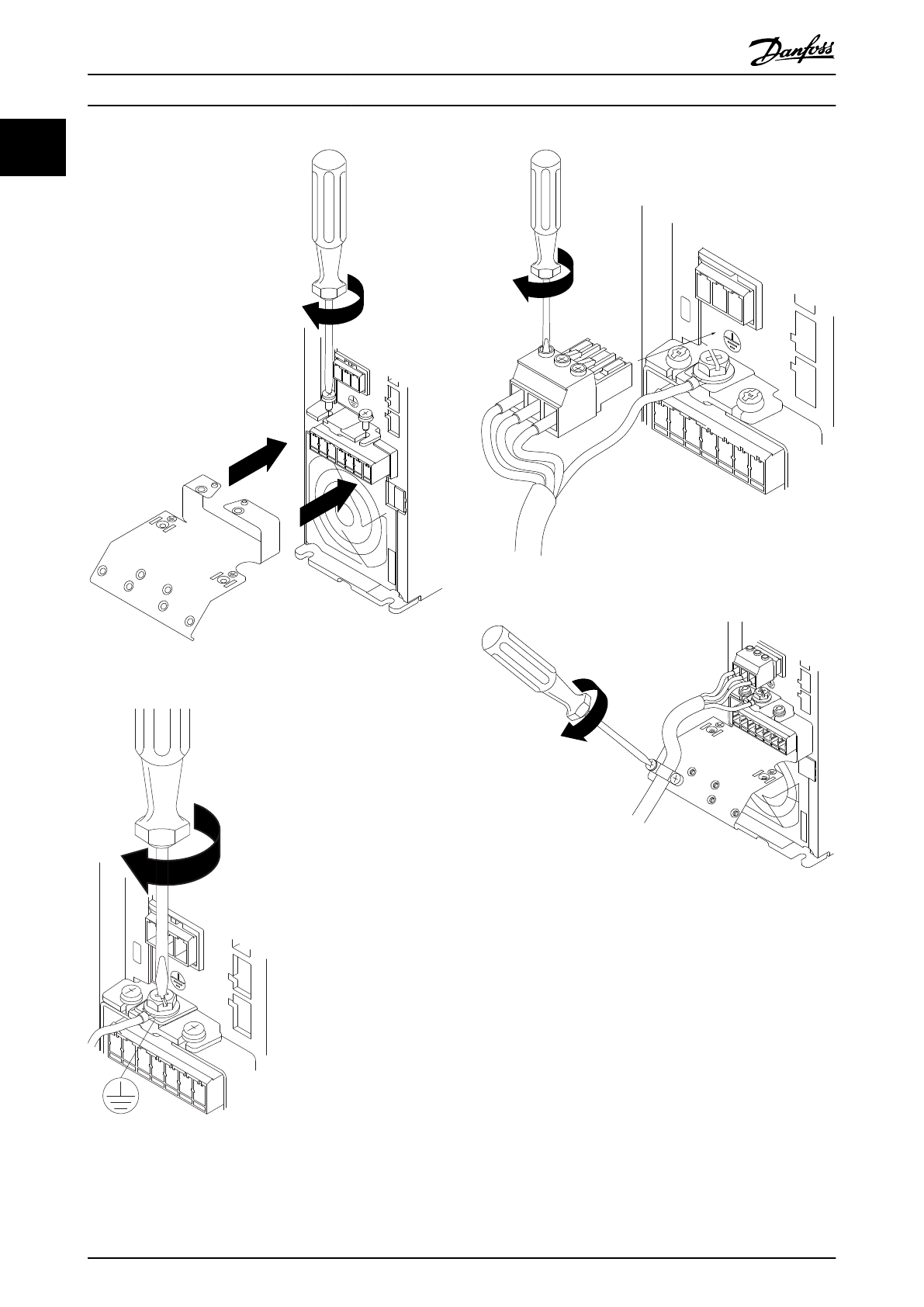 Danfoss