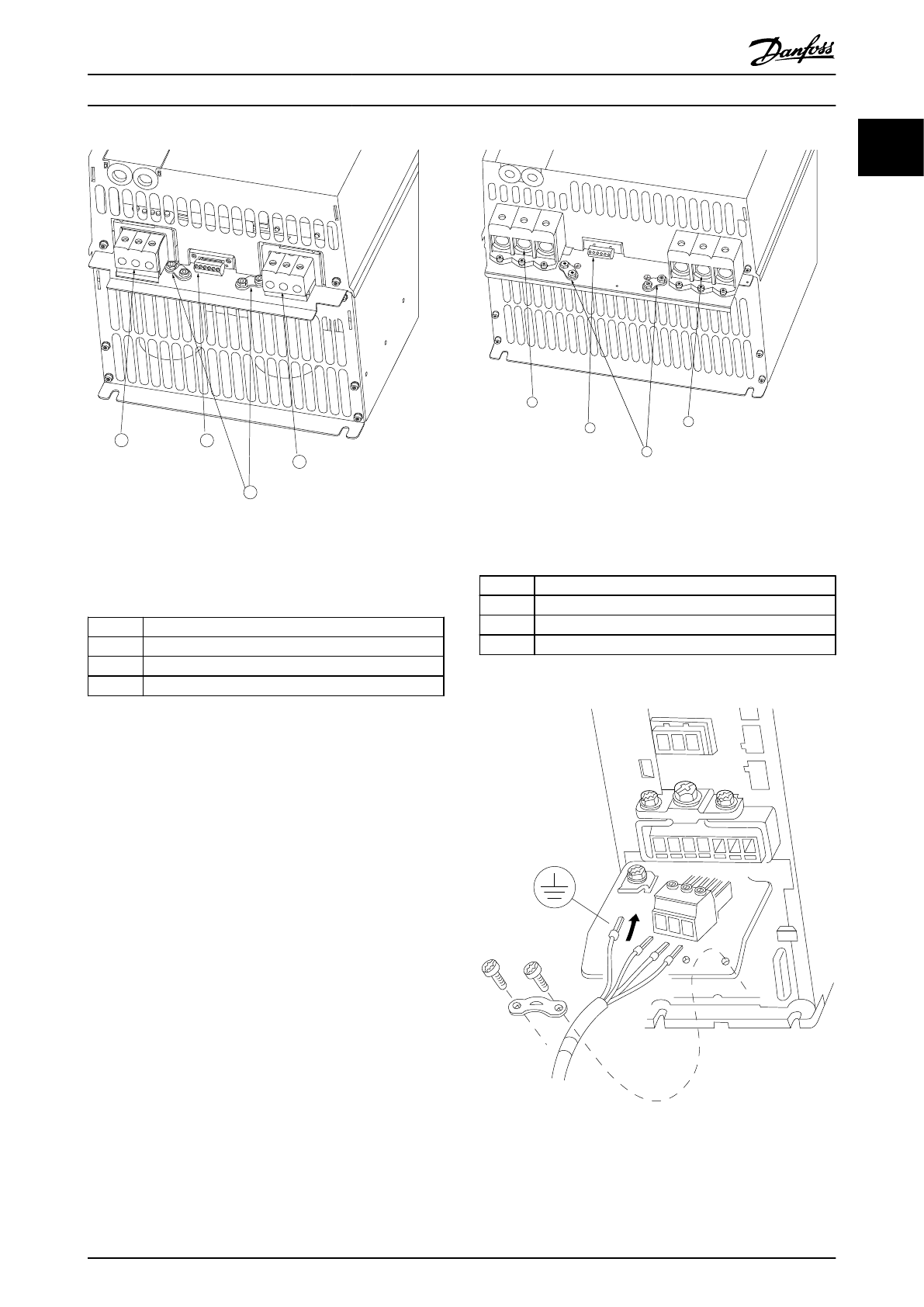 Danfoss