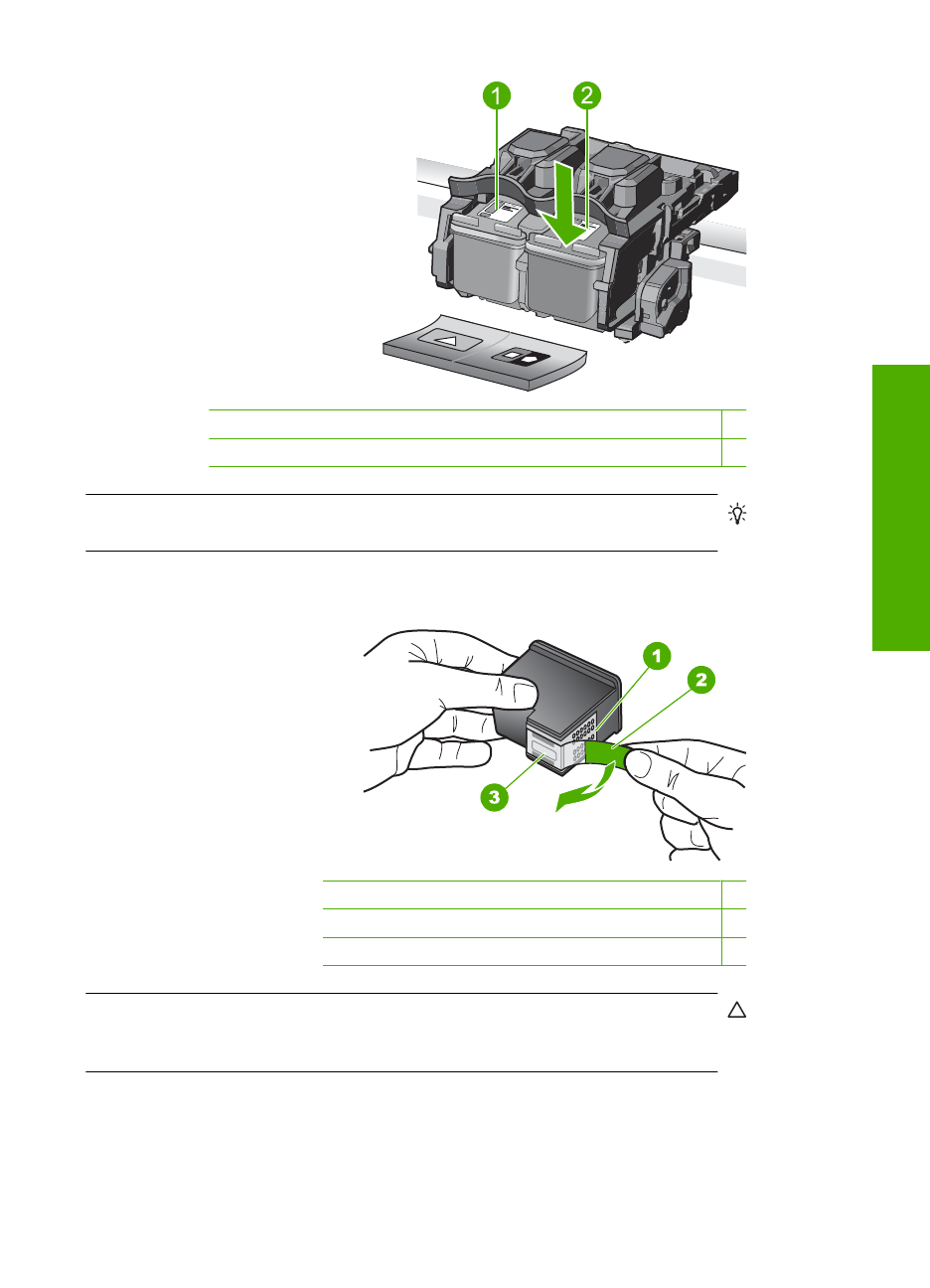 1
2
1
2
3