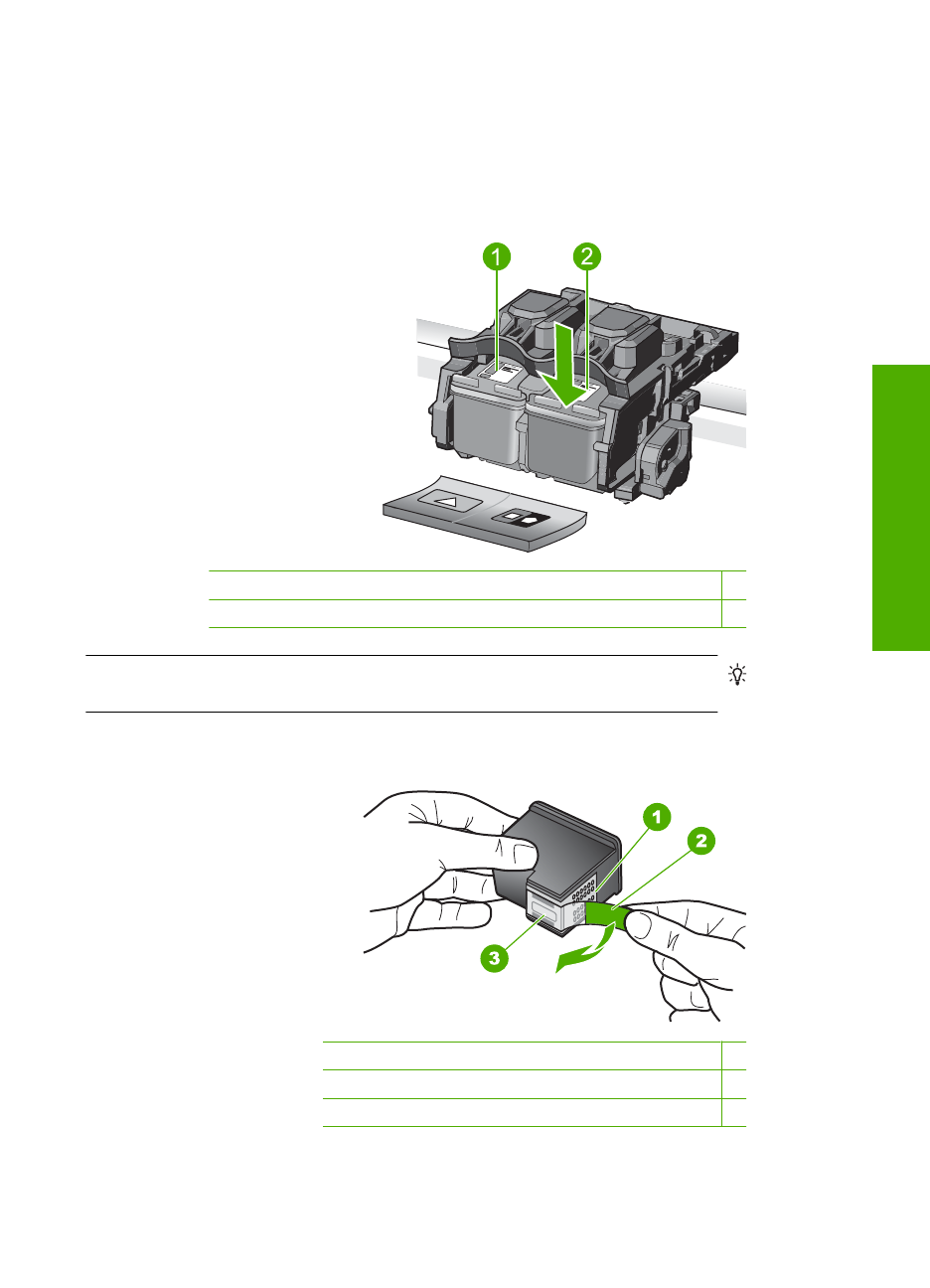 1

2

1

2

3