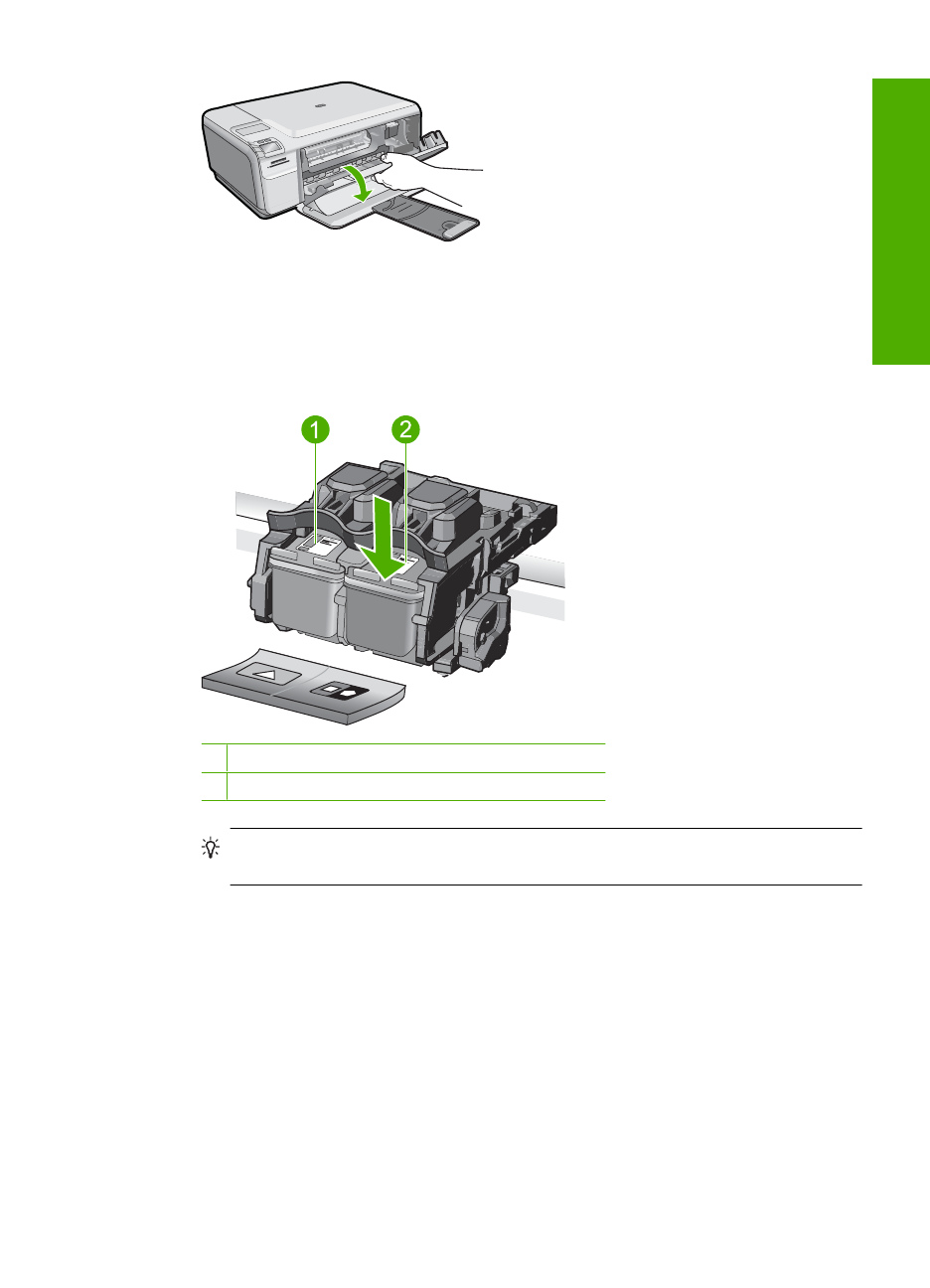 1

2