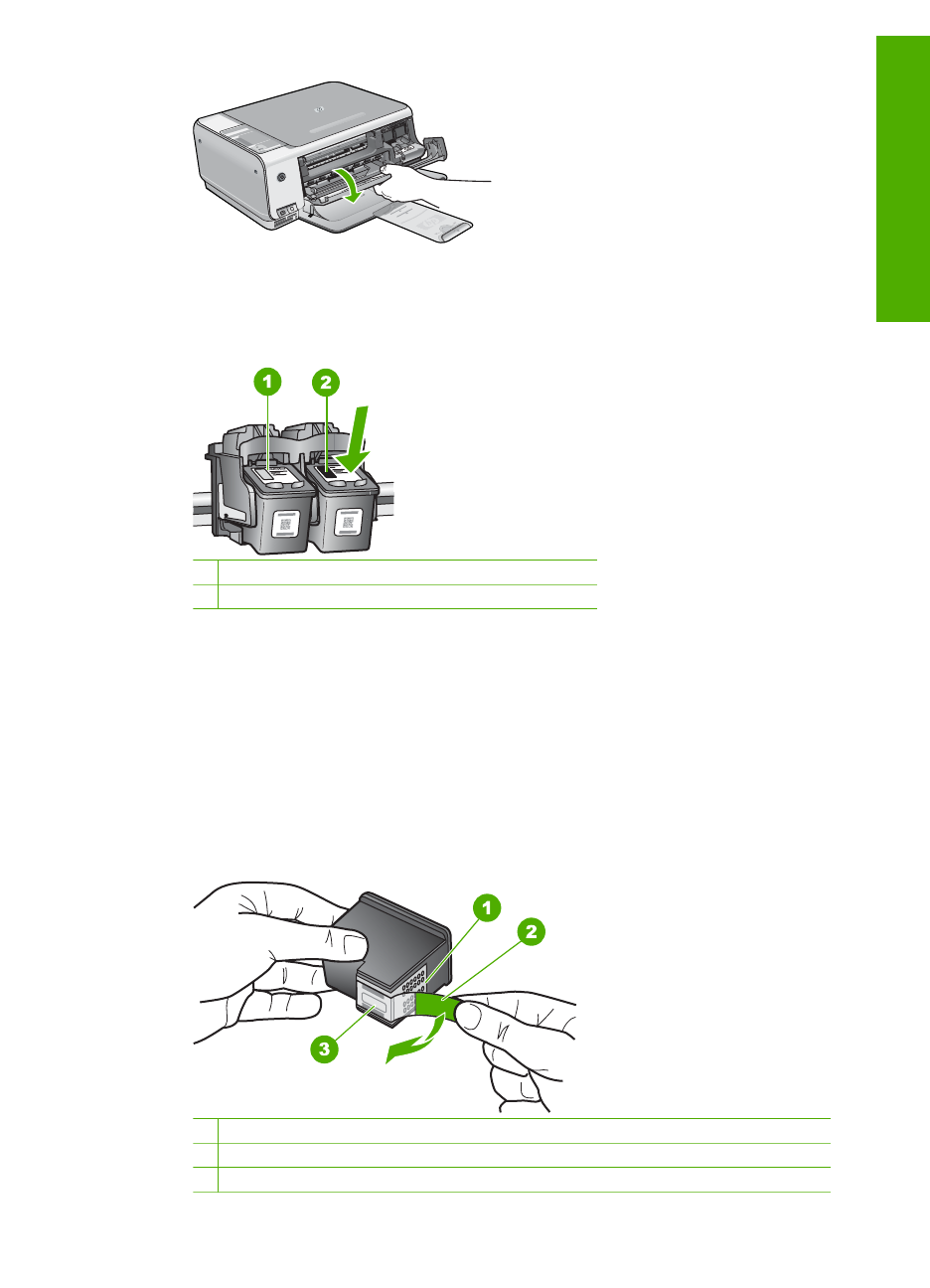 1

2

1

2

3