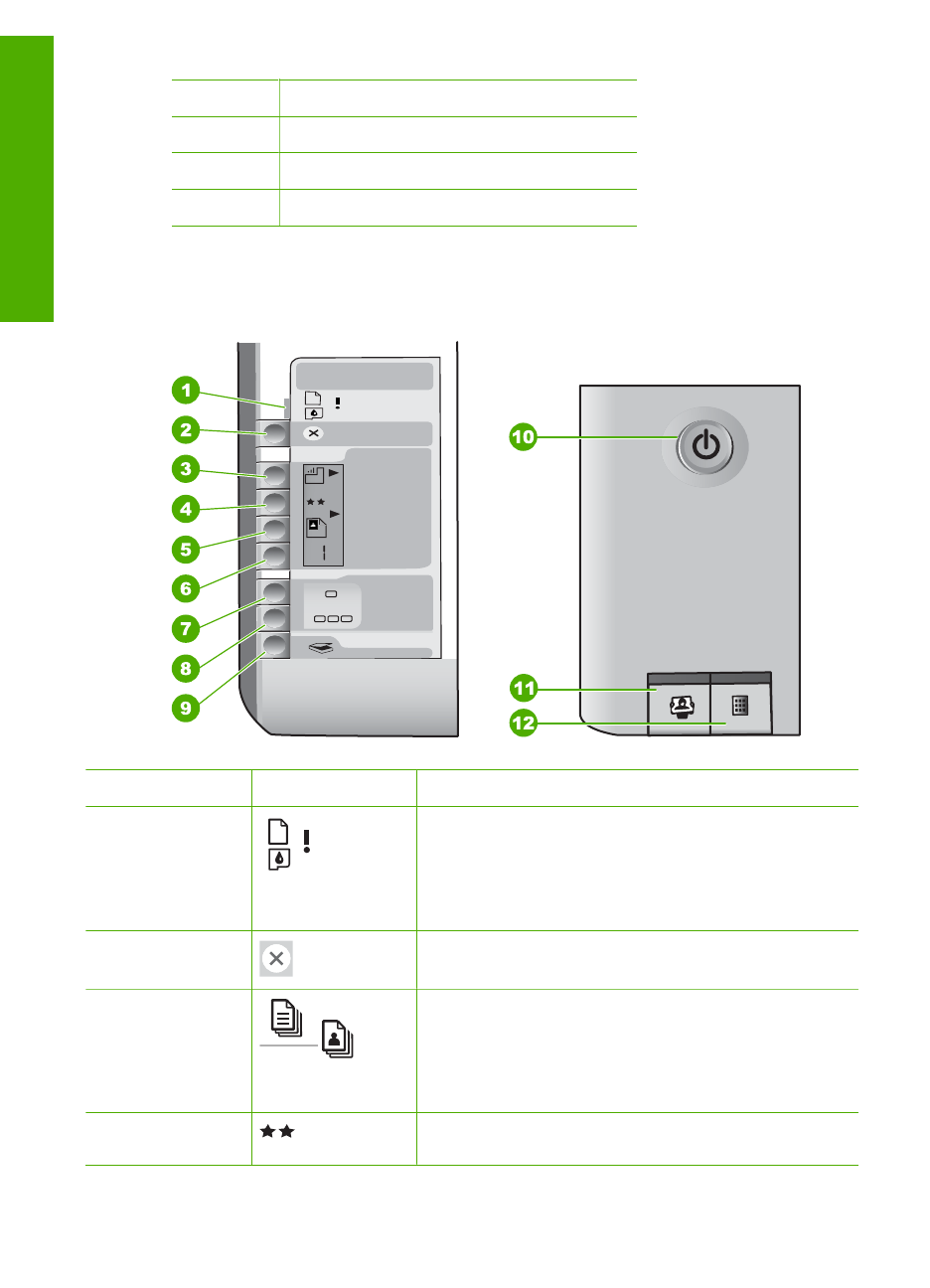 1
2
3
4
5
6
7
8
9
10
11
12