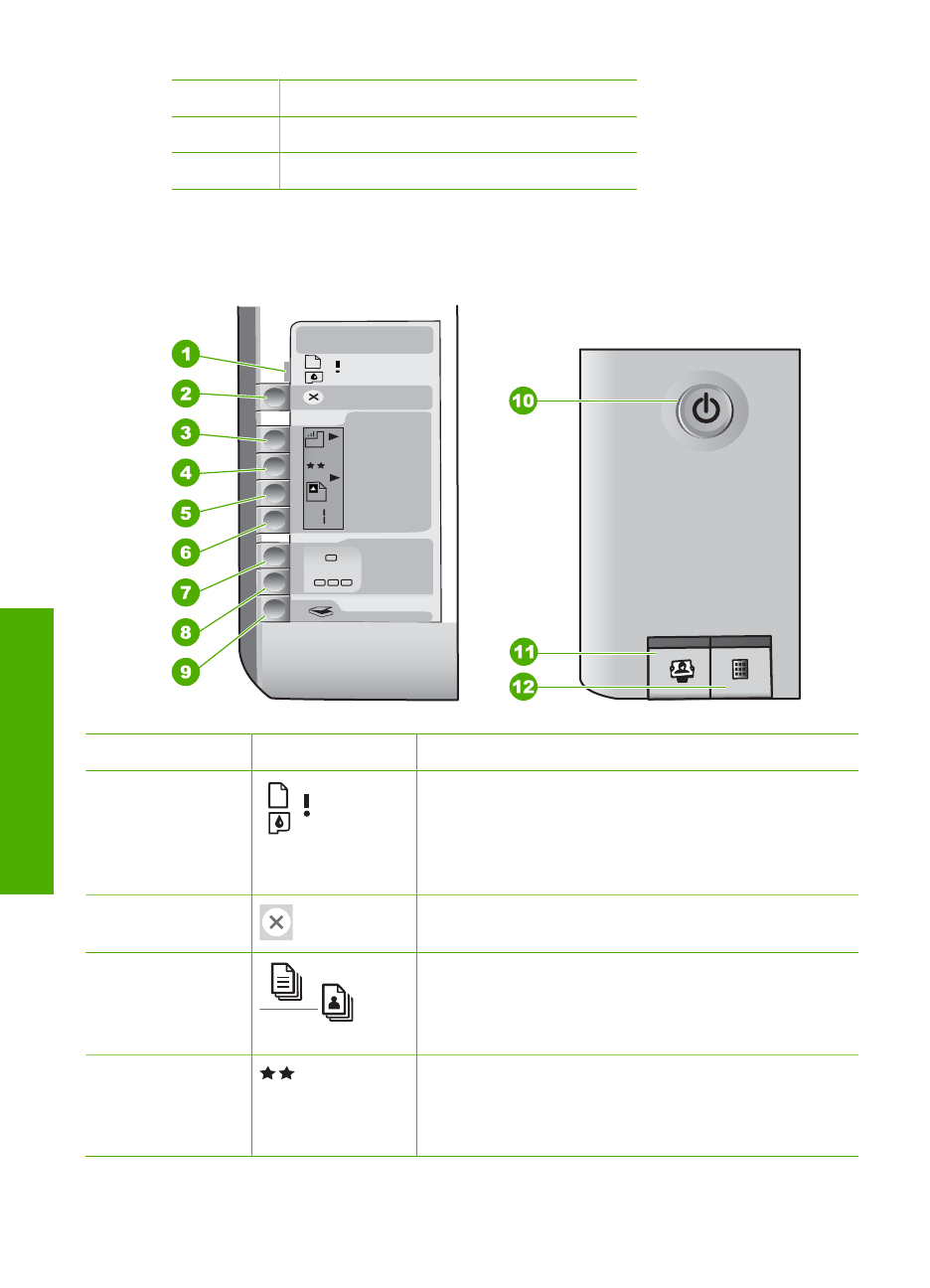 1
2
3
4
5
6
7
8
9
10
11
12