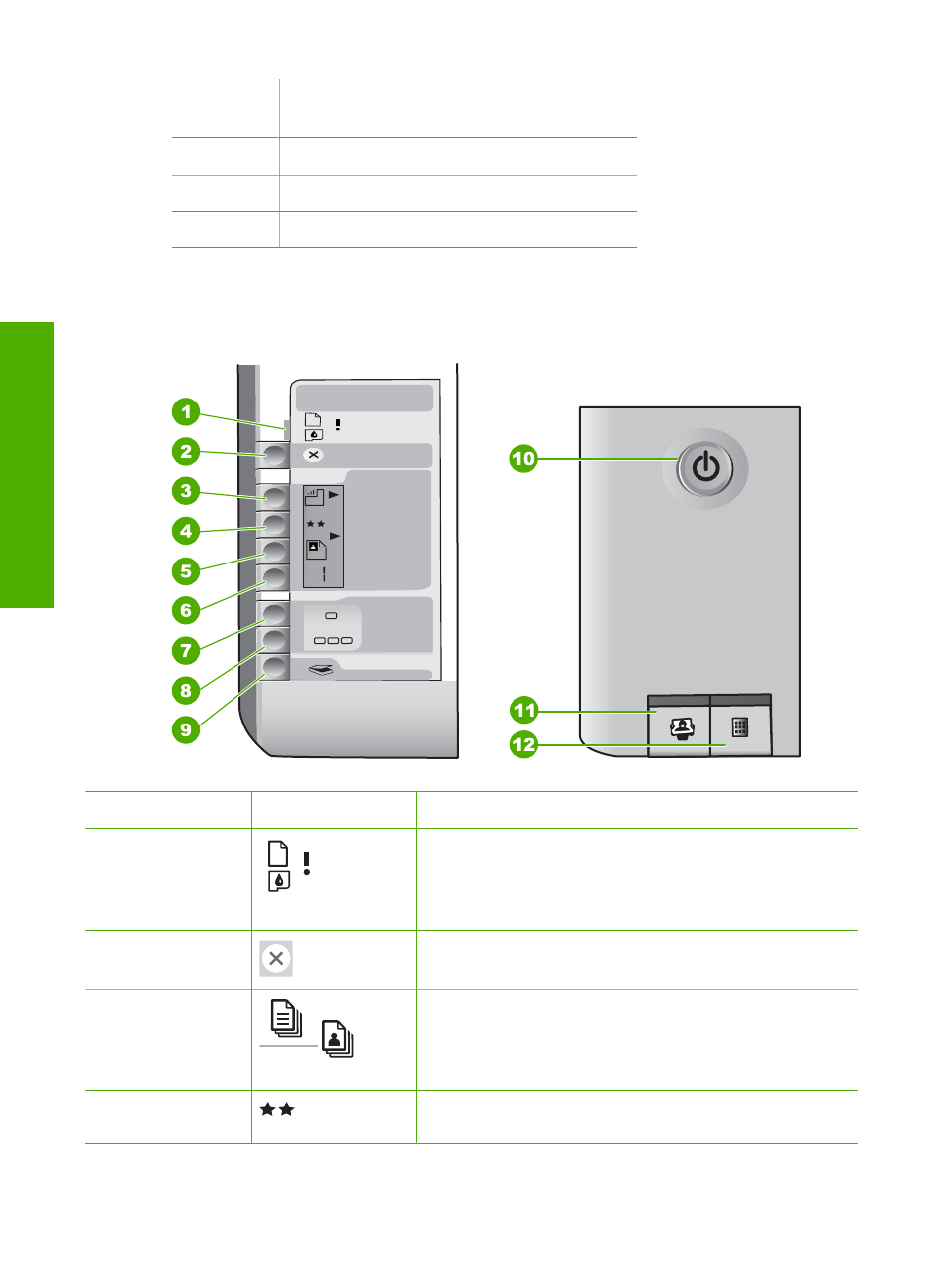 1
2
3
4
5
6
7
8
9
10
11
12