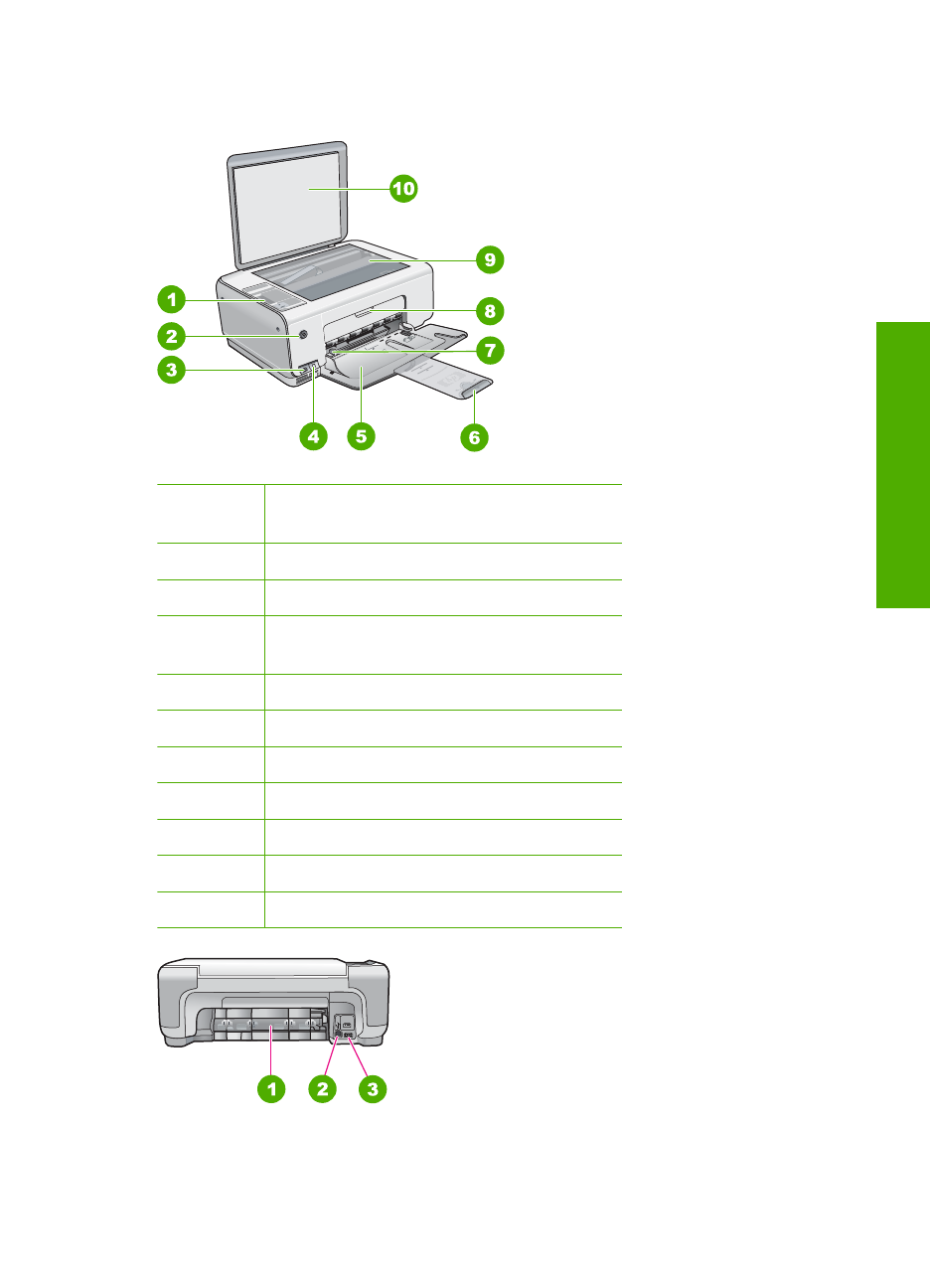 10

9

1

8

2

7

3

4

5

6

1

2

3