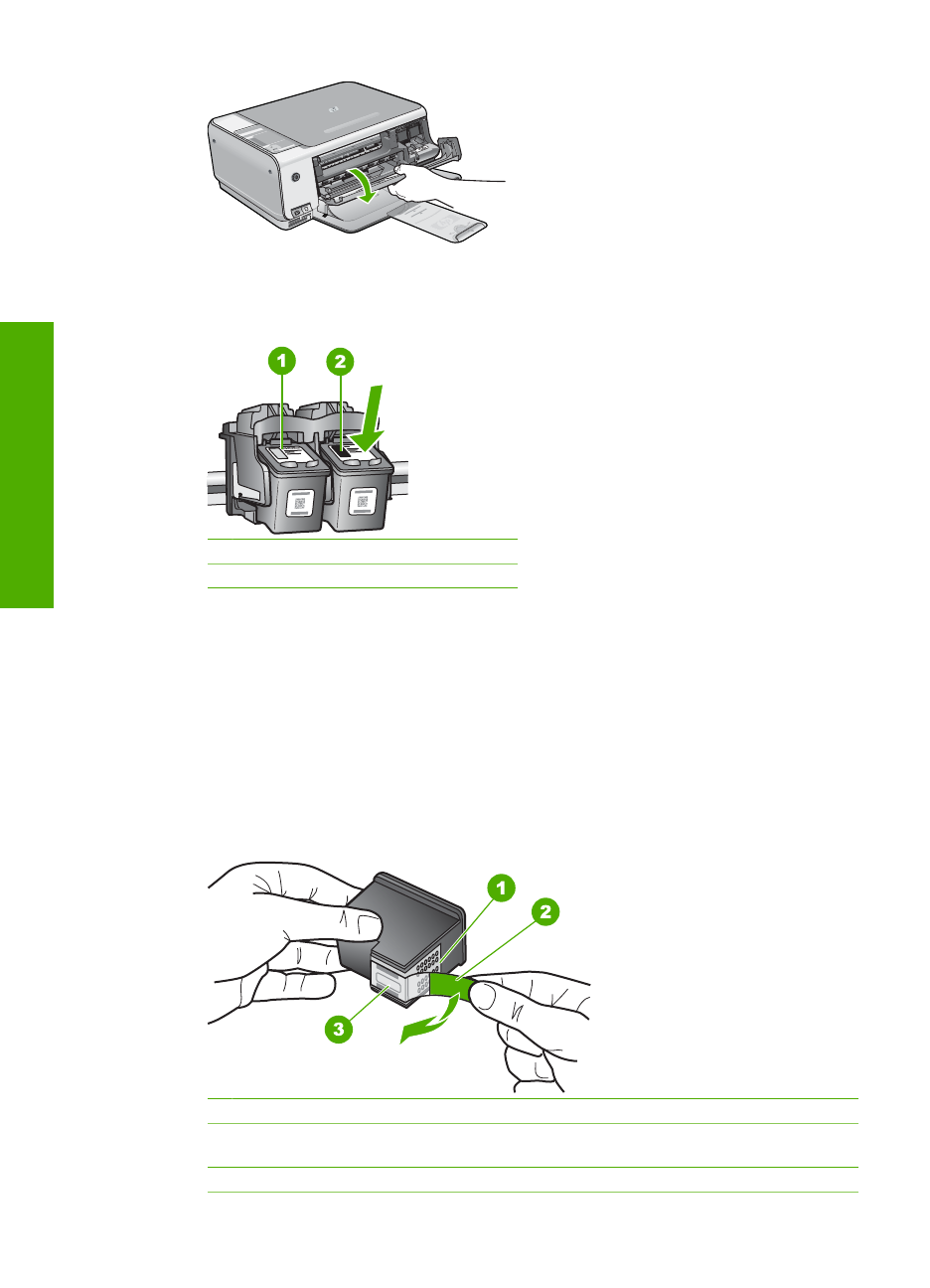 1
2

1
2
3