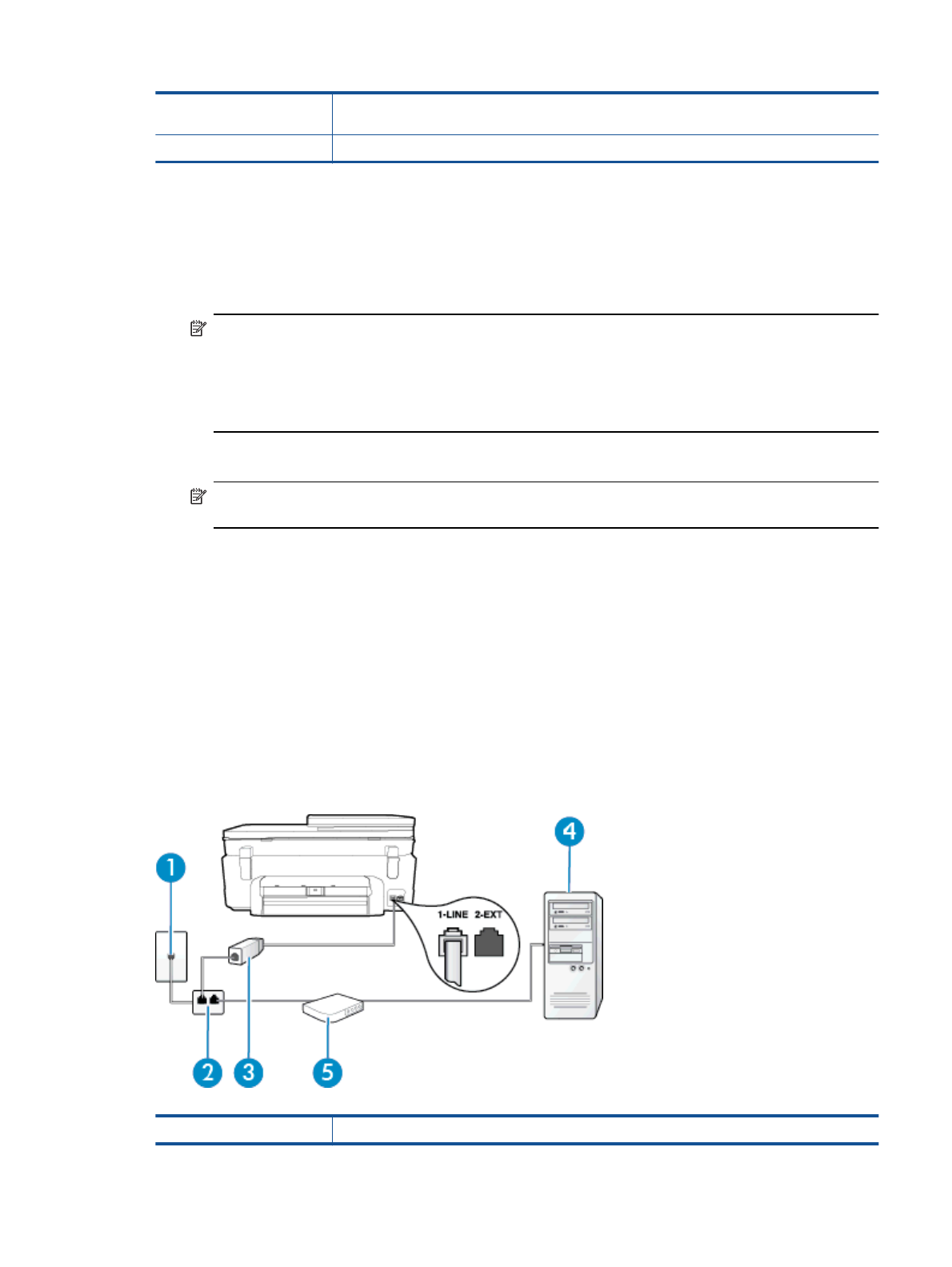 1-LINE 2-EXT

1

2

3

4

5