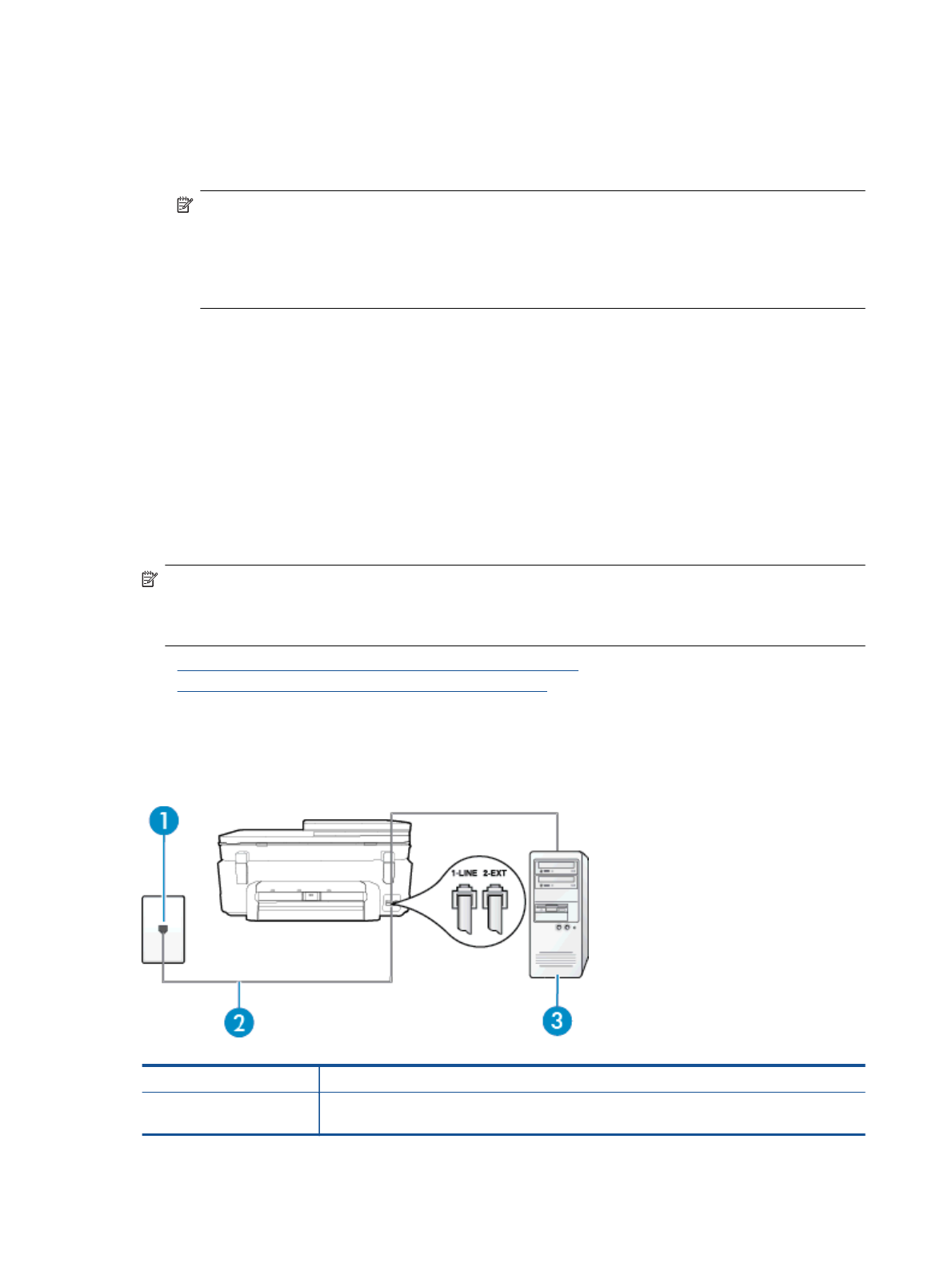 1

1-LINE 2-EXT

2

3