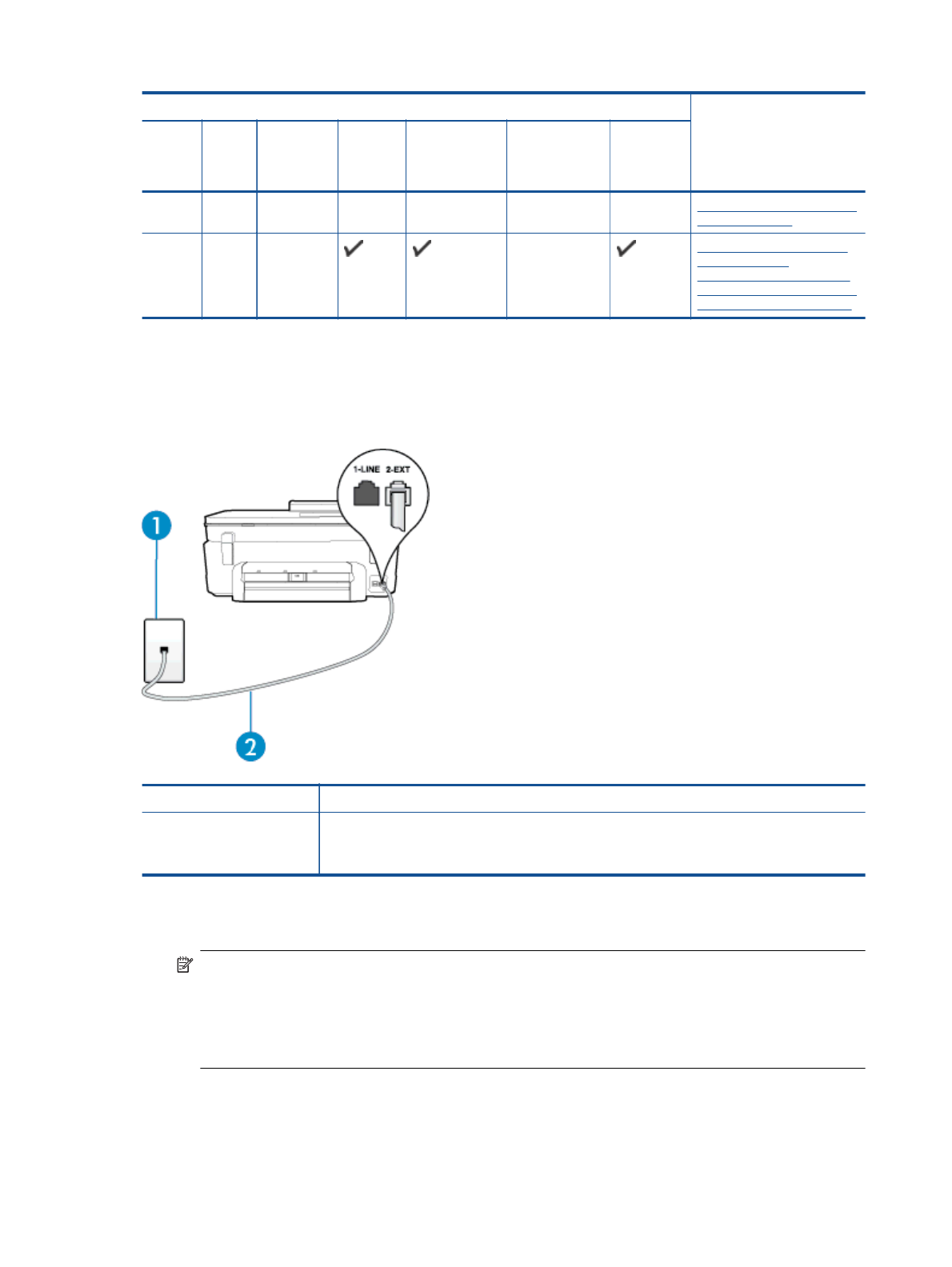 1-LINE 2-EXT

1

2