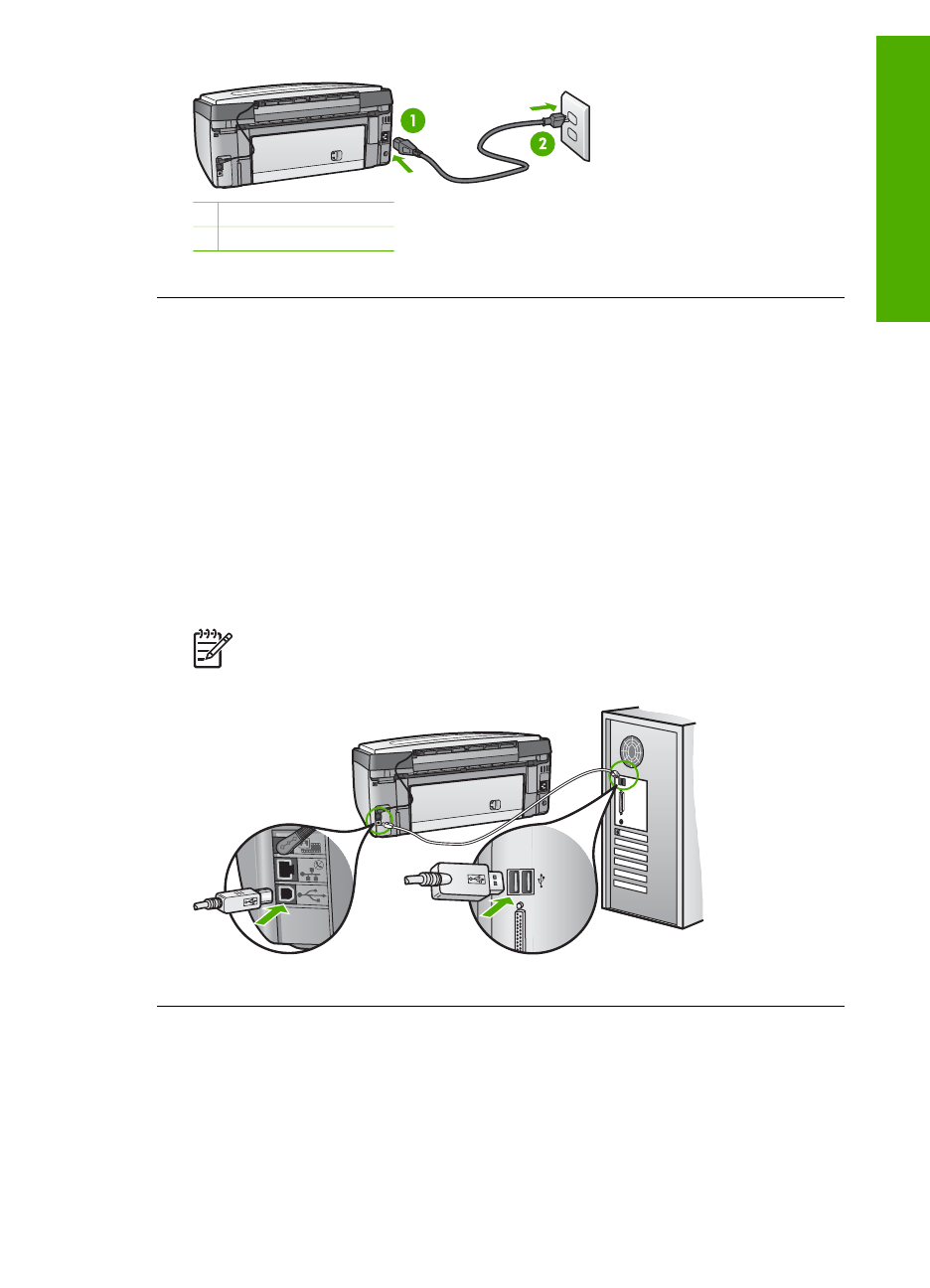 1

2