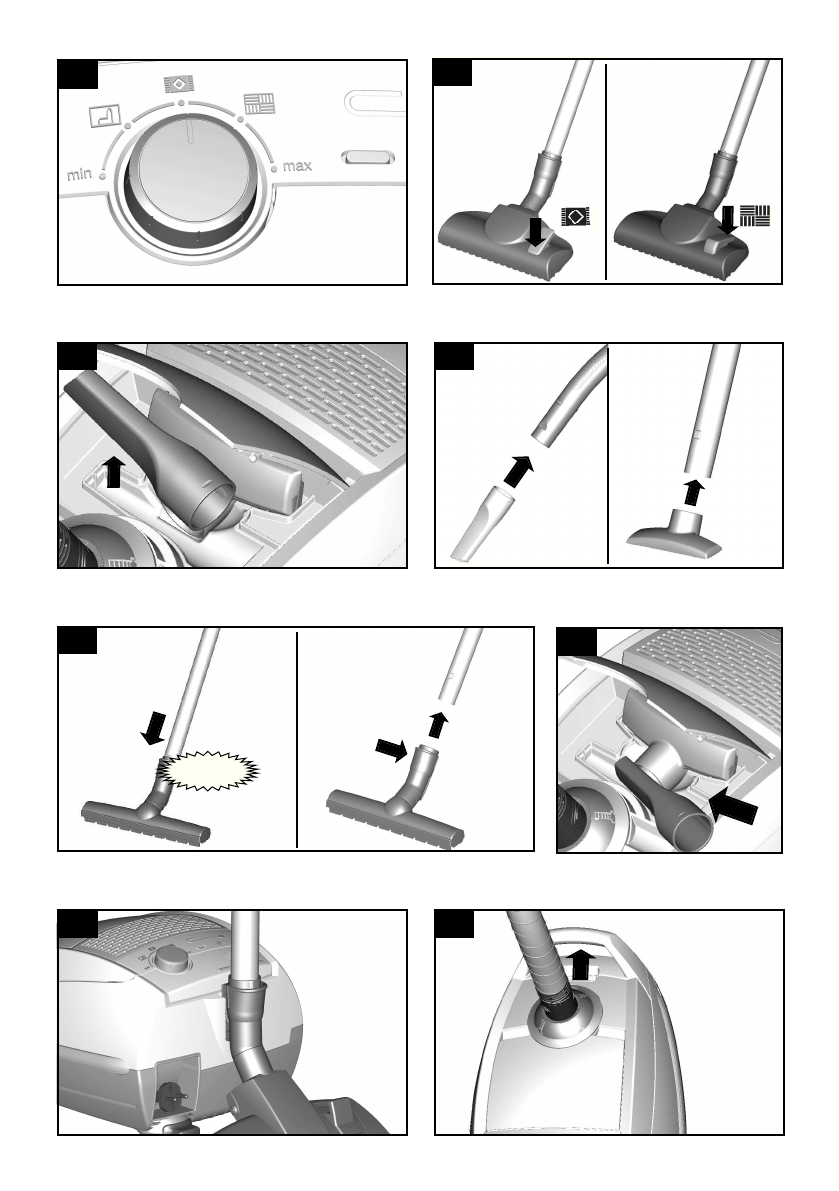 min

max