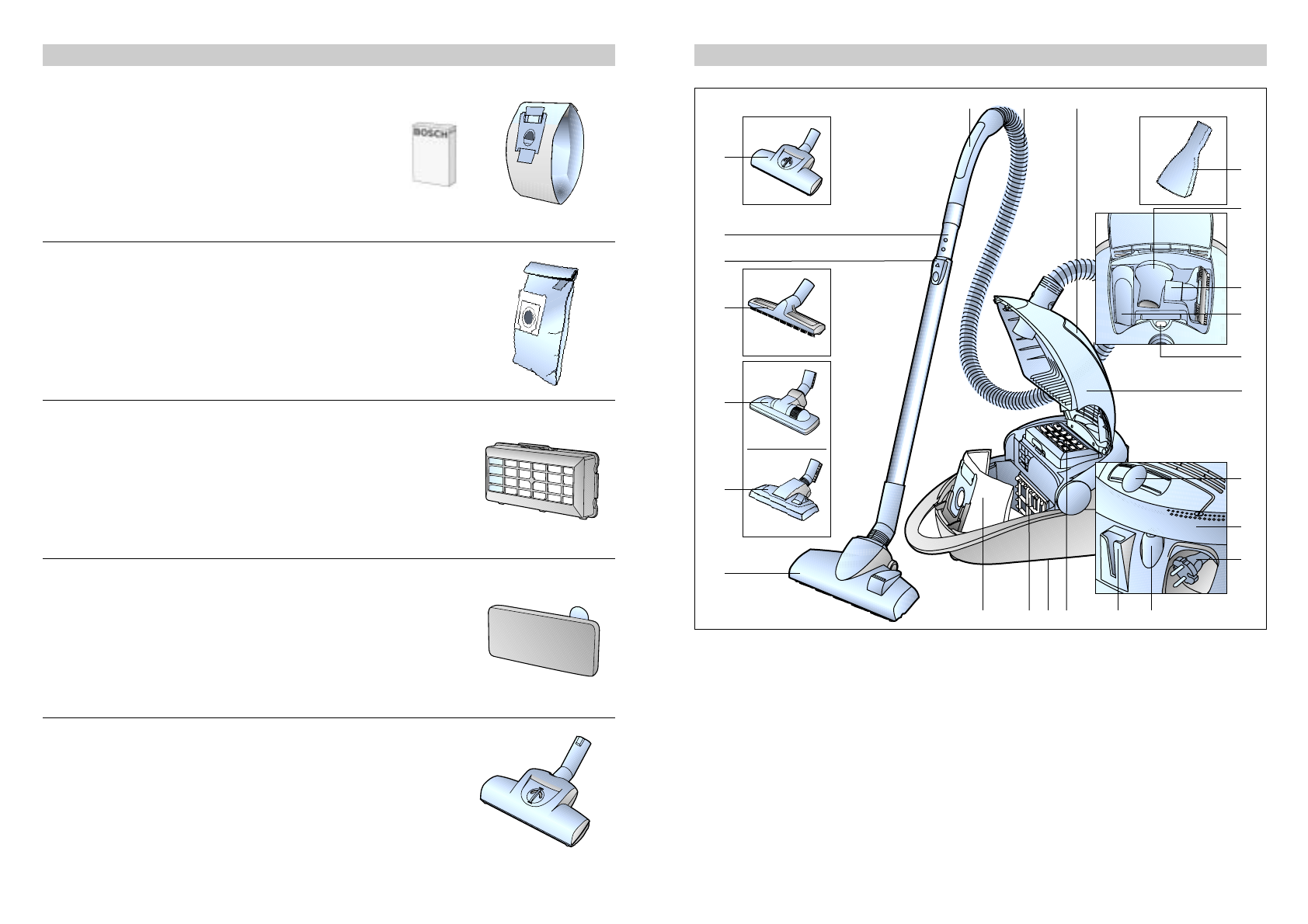 BOSCH