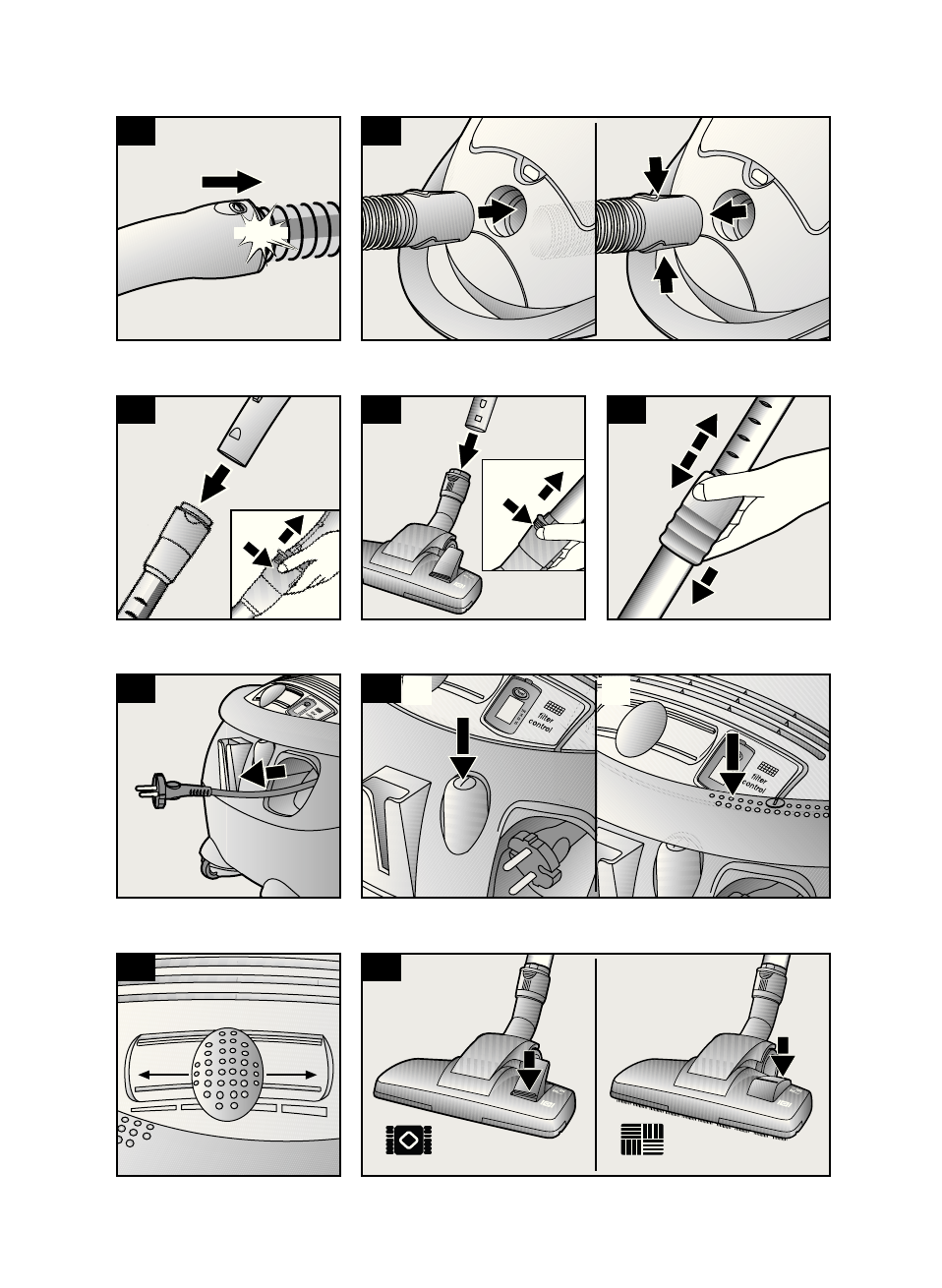 filter control

filter control