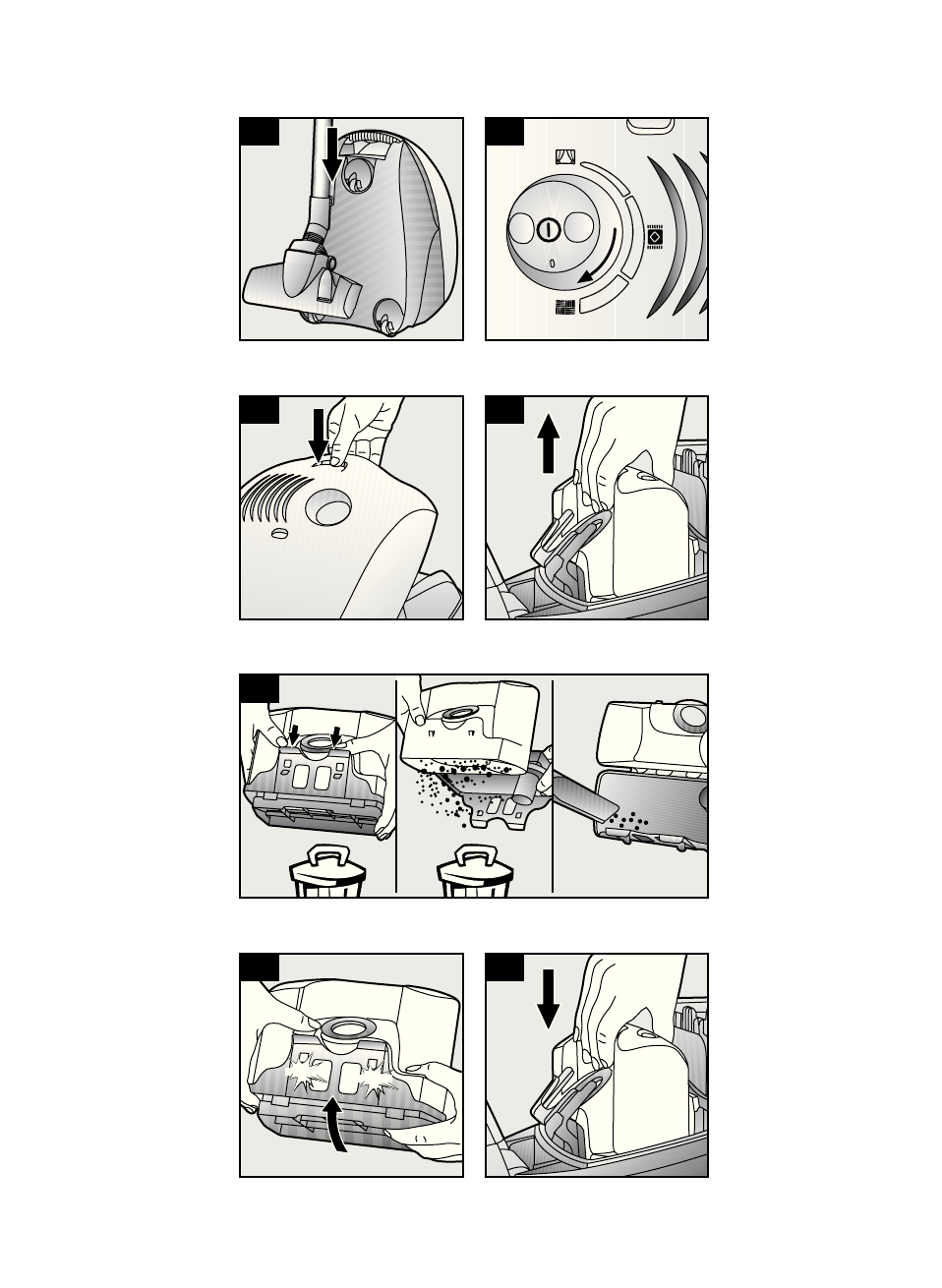 0