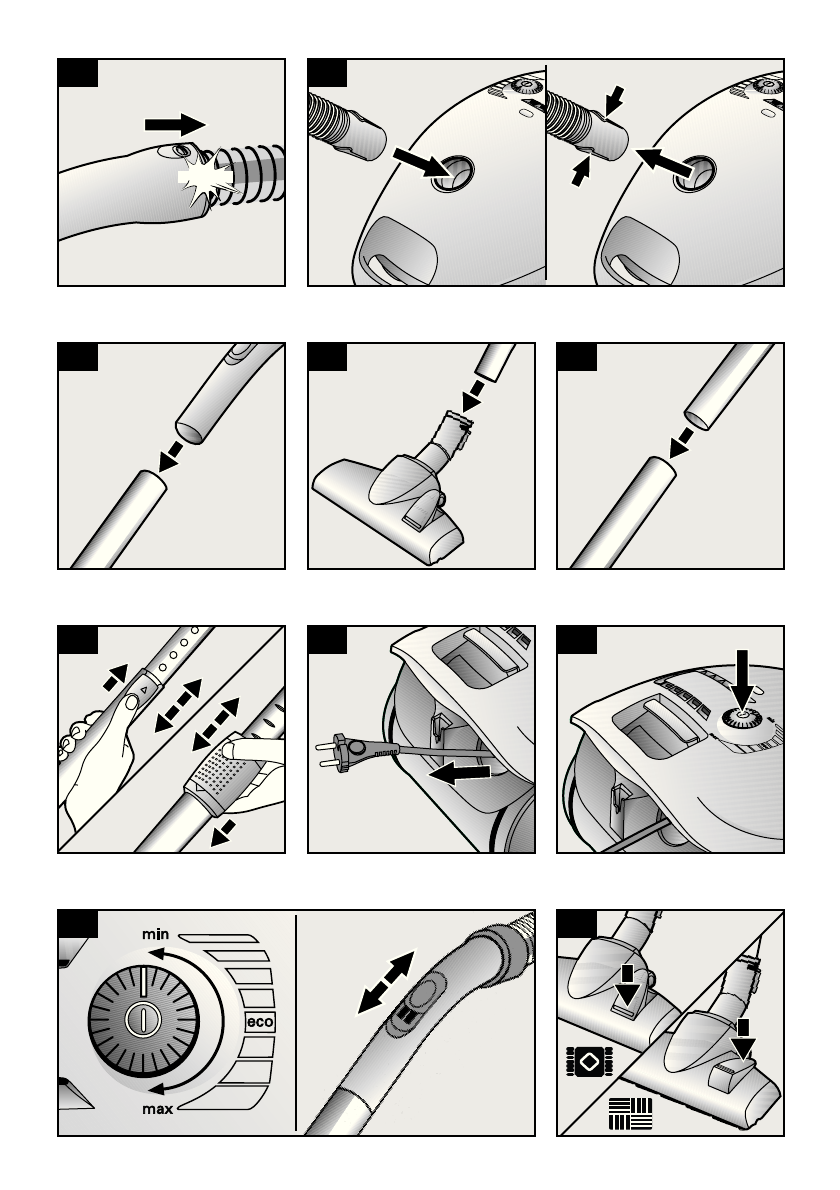 min

eco

max