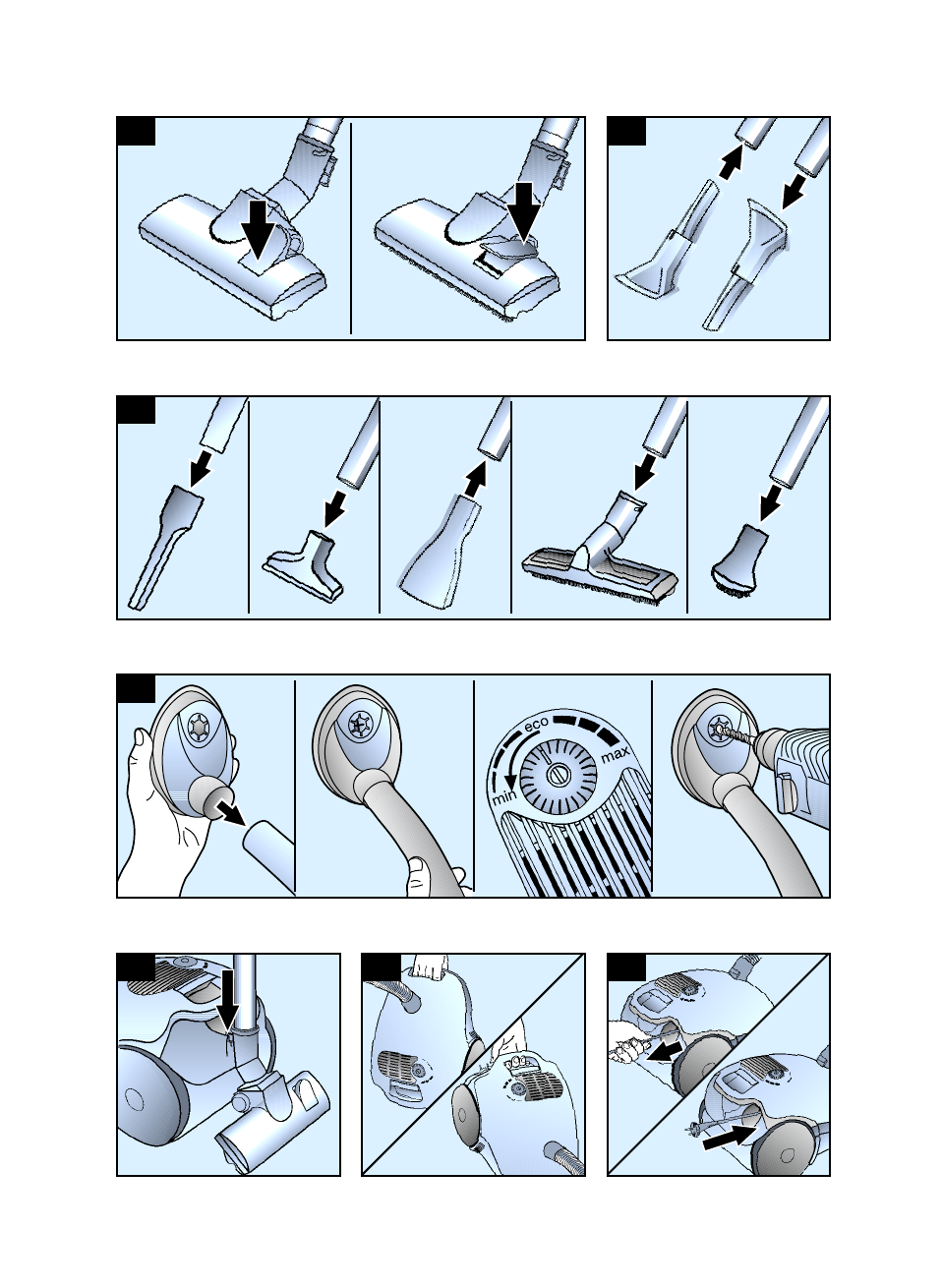 eco
max
min