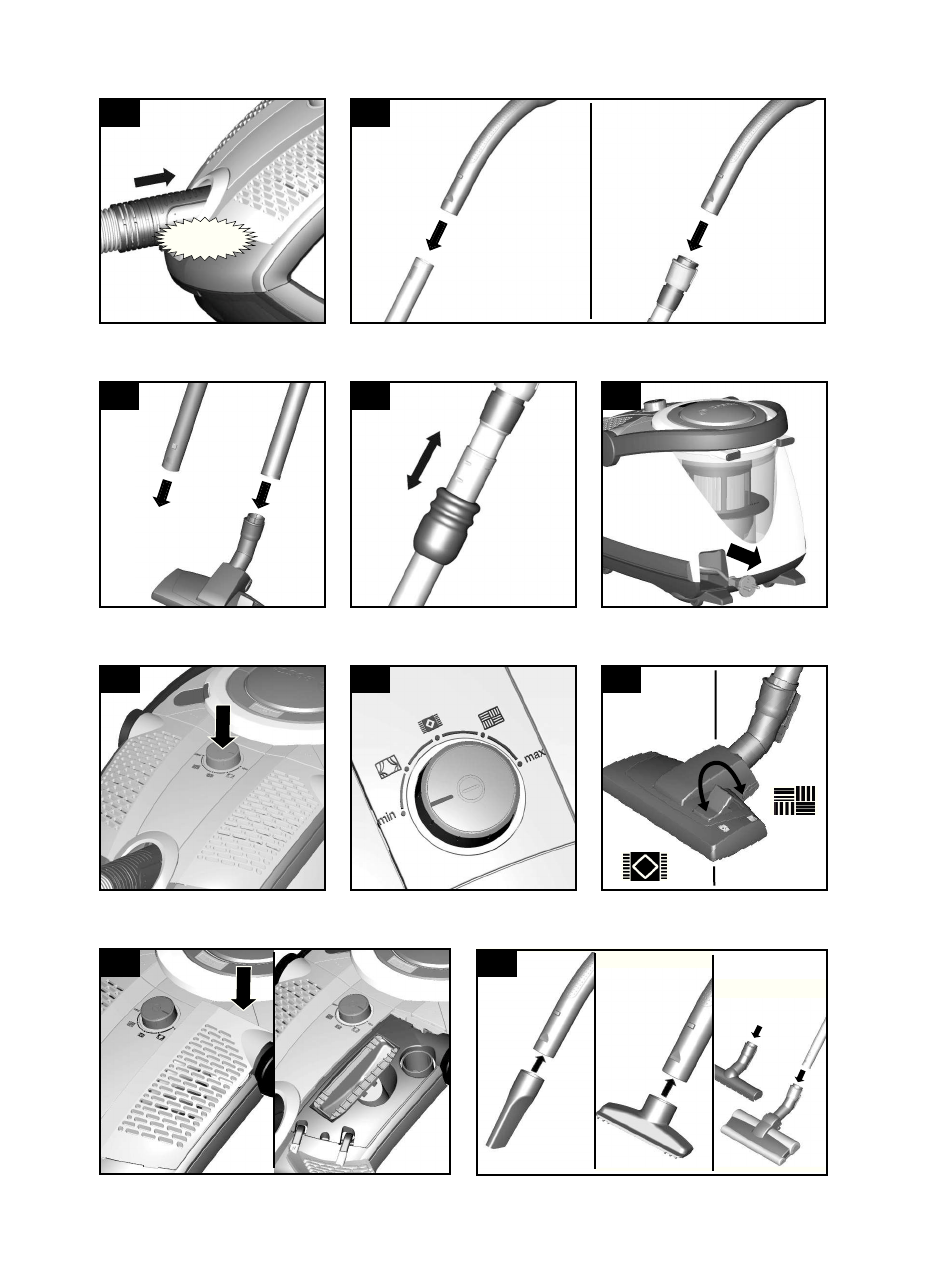 min

max