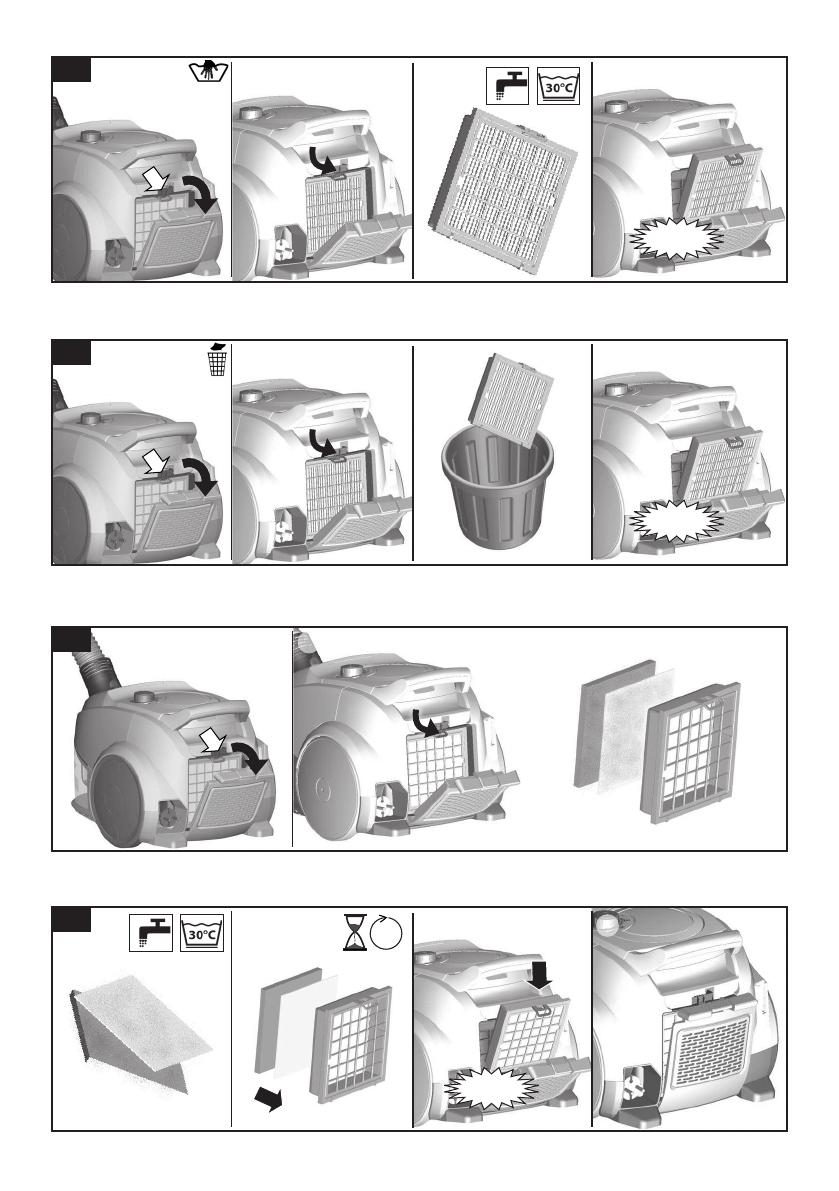 30°C

30°C