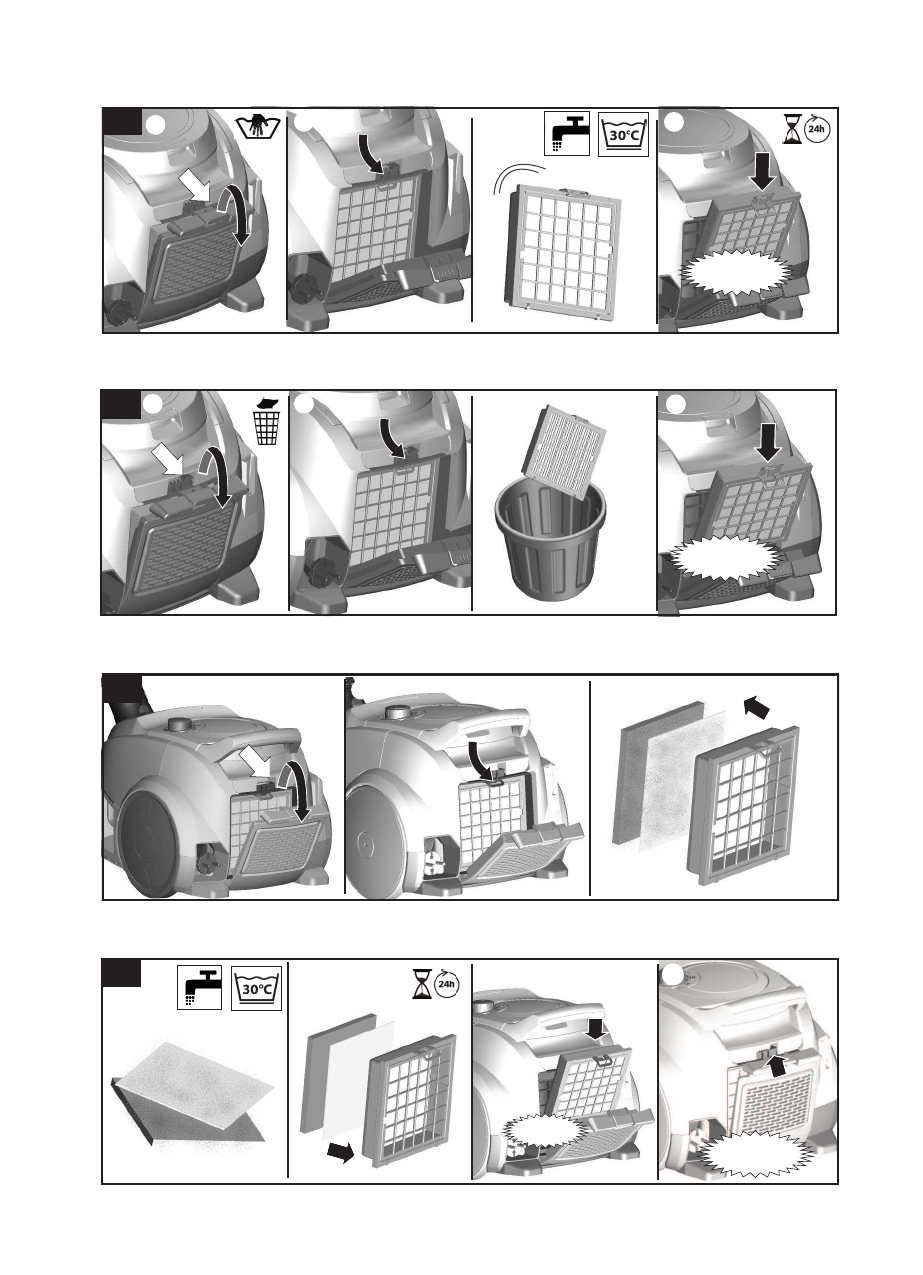 30°C

24h

30°C

24h