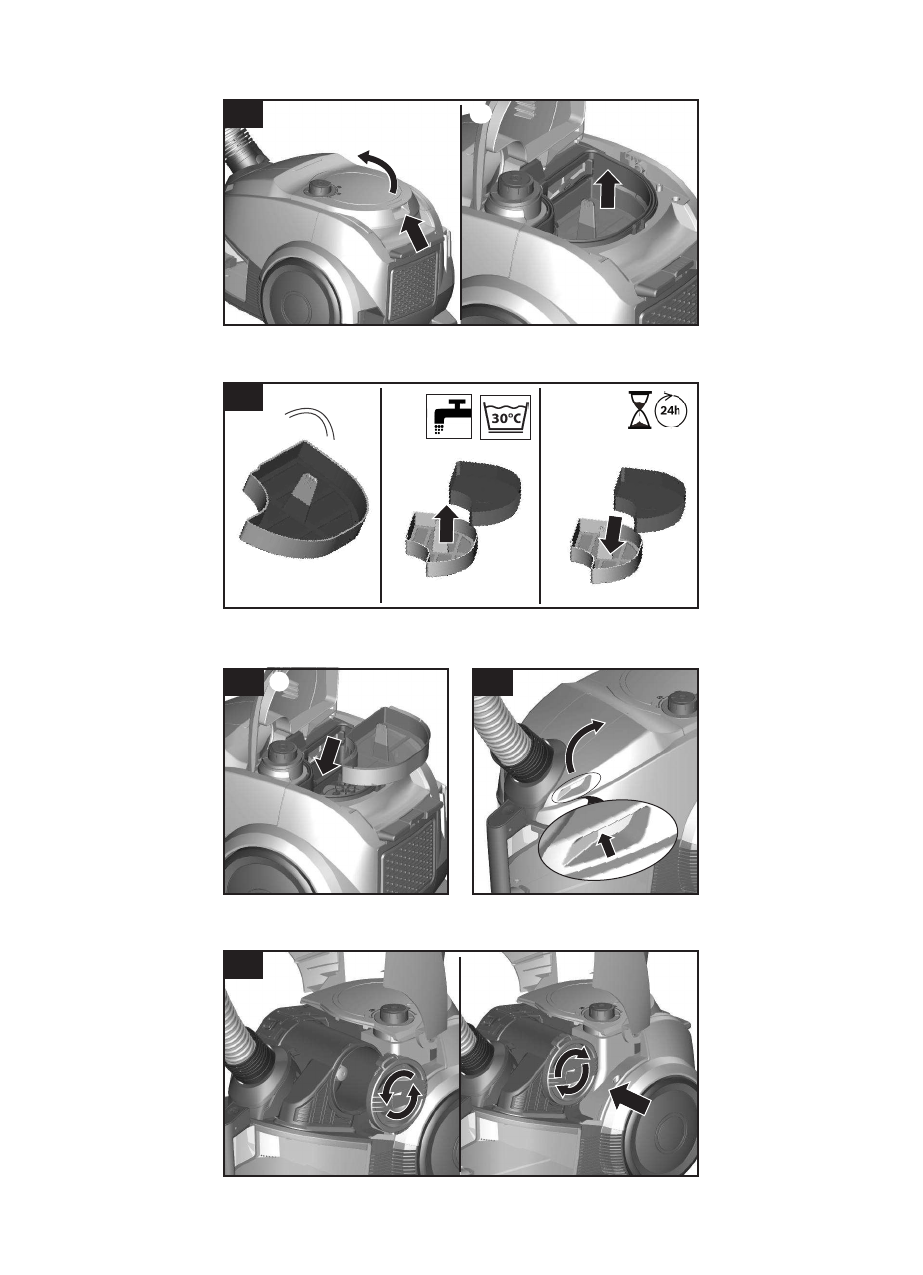 30°C

24h