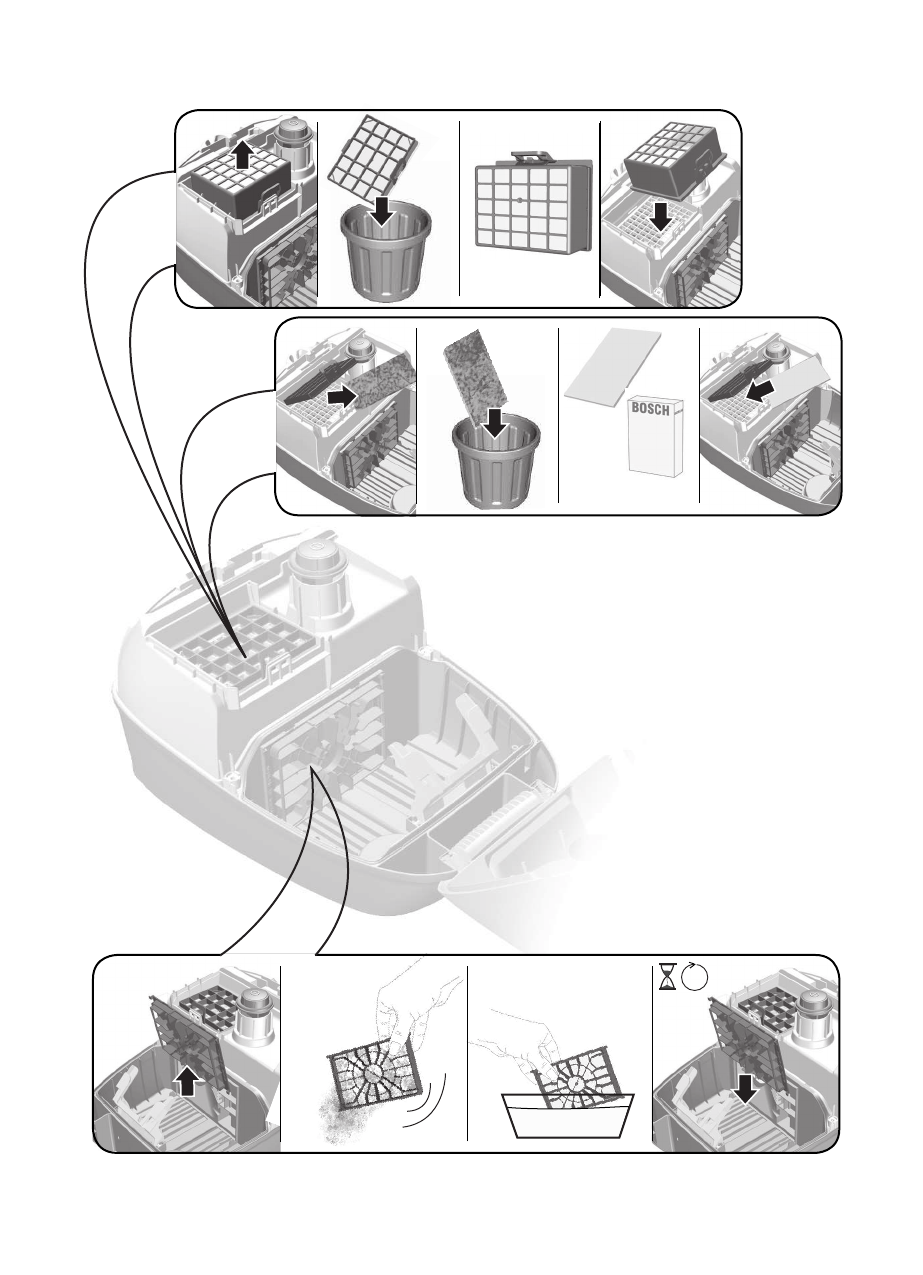 BOSCH