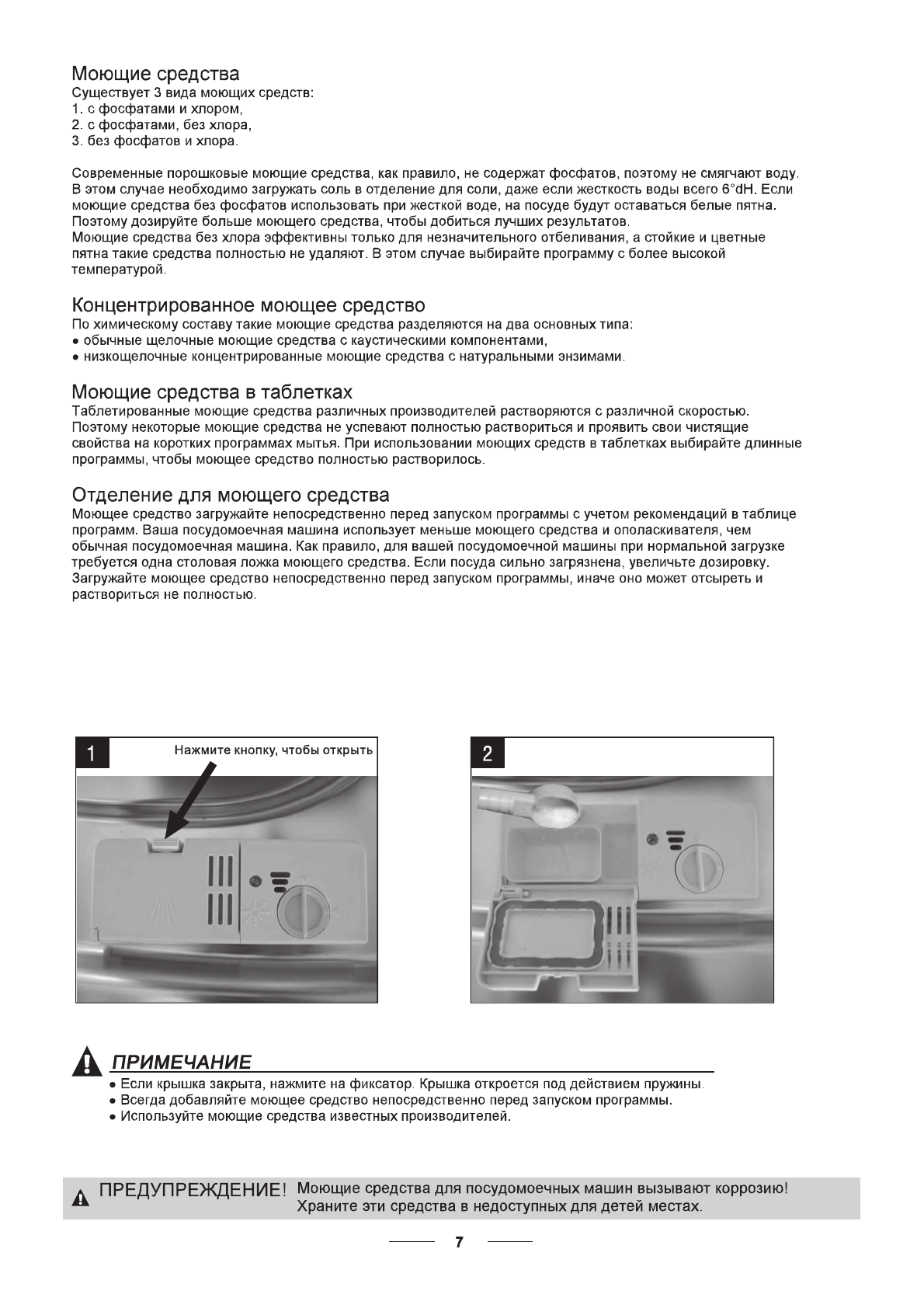 Моющие средства
Существует 3 вида моющих средств:
1. с фосфатами и хлором,
2. с фосфатами, без хлора,
3. без фосфатов и хлора.

Современные порошковые моющие средства, как правило, не содержат фосфатов, поэтому не смягчают воду. В этом случае необходимо загружать соль в отделение для соли, даже если жесткость воды всего 6°dH. Если моющие средства без фосфатов использовать при жесткой воде, на посуде будут оставаться белые пятна. Поэтому дозируйте больше моющего средства, чтобы добиться лучших результатов.
Моющие средства без хлора эффективны только для незначительного отбеливания, а стойкие и цветные пятна такие средства полностью не удаляют. В этом случае выбирайте программу с более высокой температурой.

Концентрированное моющее средство
По химическому составу такие моющие средства разделяются на два основных типа:
● обычные щелочные моющие средства с каустическими компонентами,
● низкощелочные концентрированные моющие средства с натуральными энзимами.

Моющие средства в таблетках
Таблетированные моющие средства различных производителей растворяются с различной скоростью. Поэтому некоторые моющие средства не успевают полностью раствориться и проявить свои чистящие свойства на коротких программах мытья. При использовании моющих средств в таблетках выбирайте длинные программы, чтобы моющее средство полностью растворилось.

Отделение для моющего средства
Моющее средство загружайте непосредственно перед запуском программы с учетом рекомендаций в таблице программ. Ваша посудомоечная машина использует меньше моющего средства и ополаскивателя, чем обычная посудомоечная машина. Как правило, для вашей посудомоечной машины при нормальной загрузке требуется одна столовая ложка моющего средства. Если посуда сильно загрязнена, увеличьте дозировку. Загружайте моющее средство непосредственно перед запуском программы, иначе оно может отсыреть и раствориться не полностью.

1 Нажмите кнопку, чтобы открыть

2

ПРИМЕЧАНИЕ
● Если крышка закрыта, нажмите на фиксатор. Крышка откроется под действием пружины.
● Всегда добавляйте моющее средство непосредственно перед запуском программы.
● Используйте моющие средства известных производителей.

ПРЕДУПРЕЖДЕНИЕ! Моющие средства для посудомоечных машин вызывают коррозию! Храните эти средства в недоступных для детей местах.

7