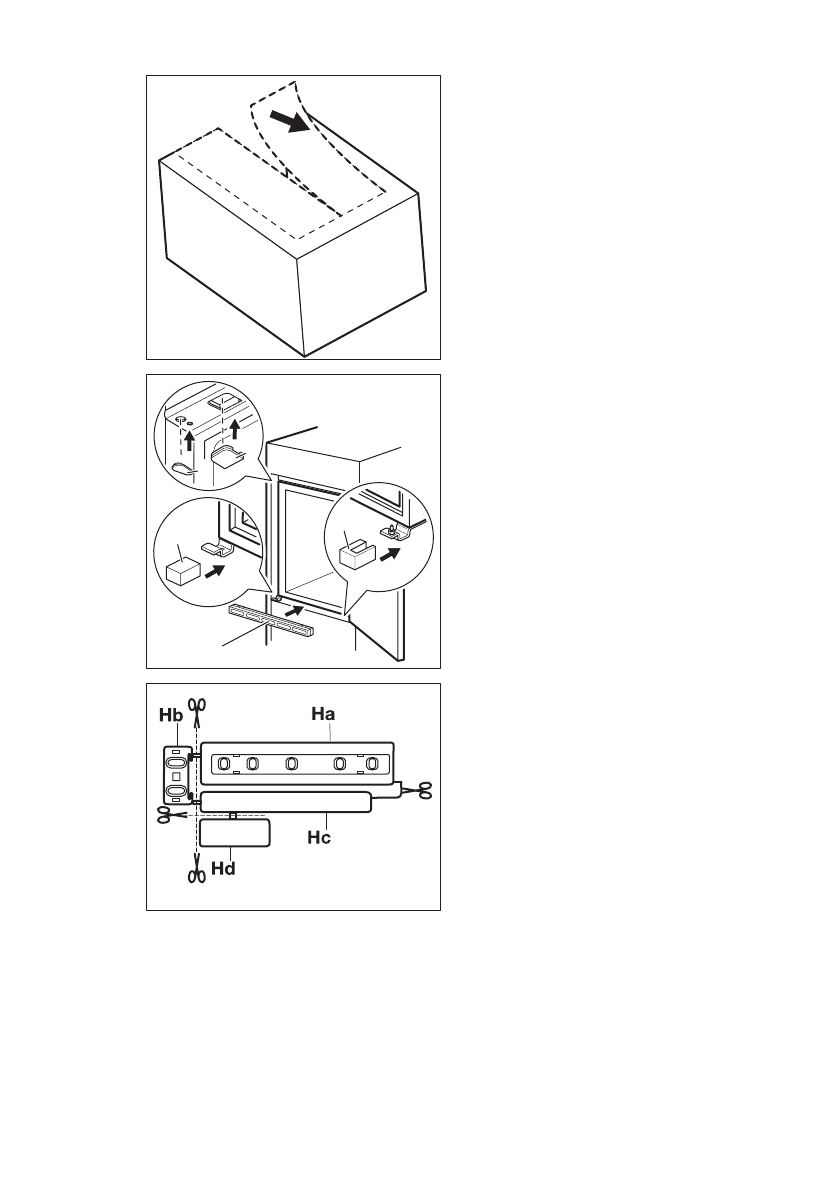 Hb
Ha
Hc
Hd