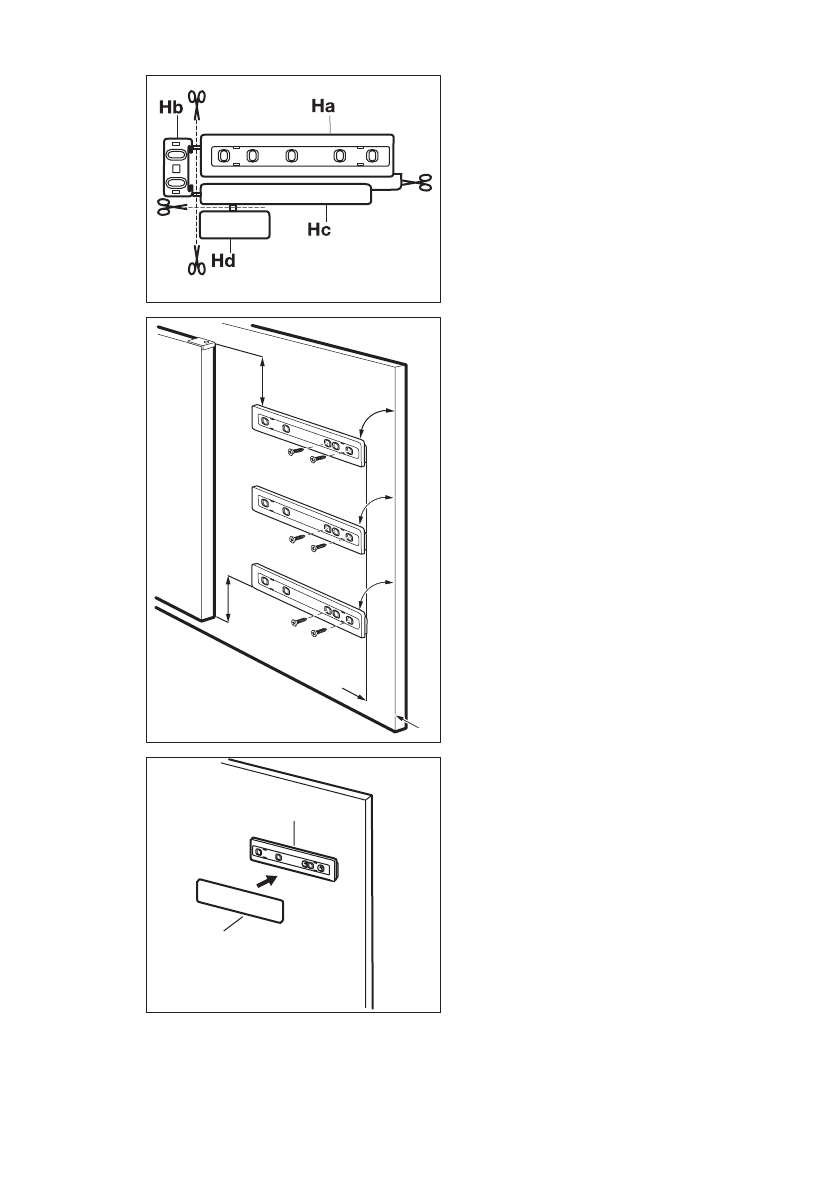 Hb
Ha
Hc
Hd