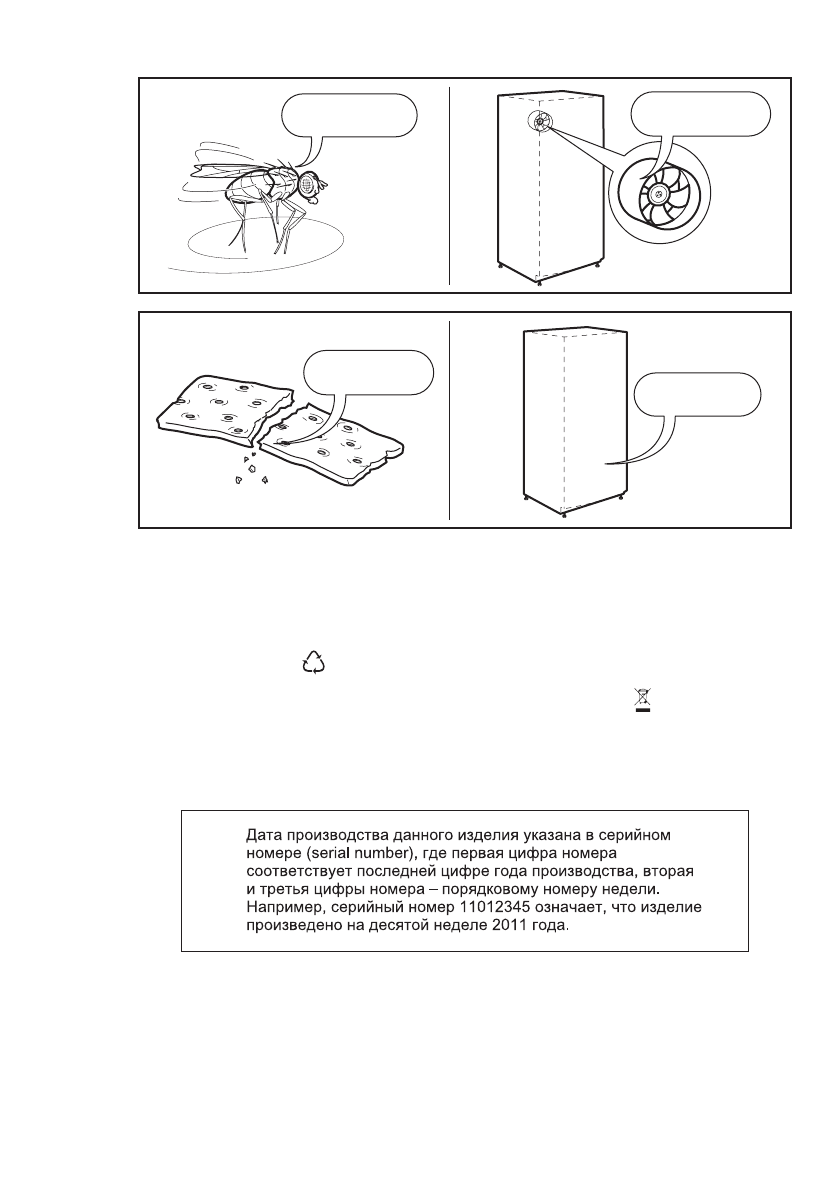 Дата производства данного изделия указана в серийном номере (serial number), где первая цифра номера соответствует последней цифре года производства, вторая и третья цифры номера – порядковому номеру недели. Например, серийный номер 11012345 означает, что изделие произведено на десятой неделе 2011 года.