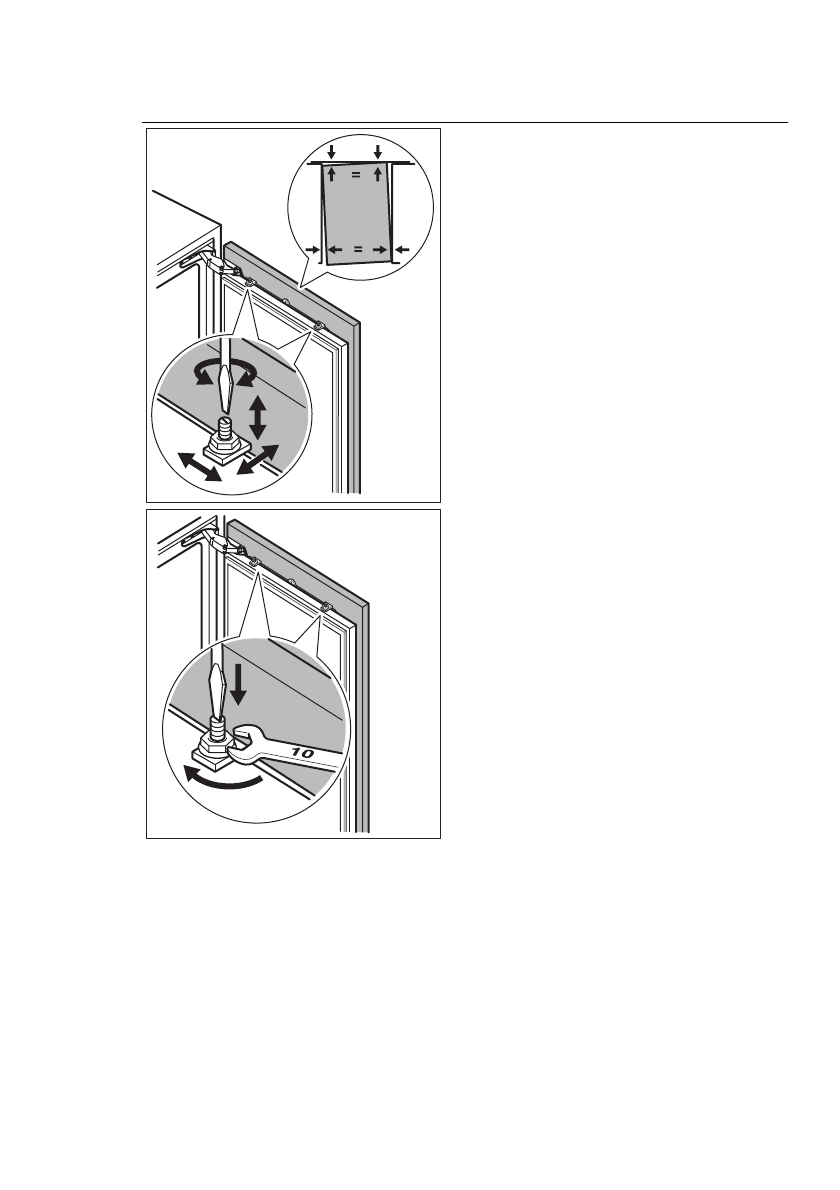 =
=
10