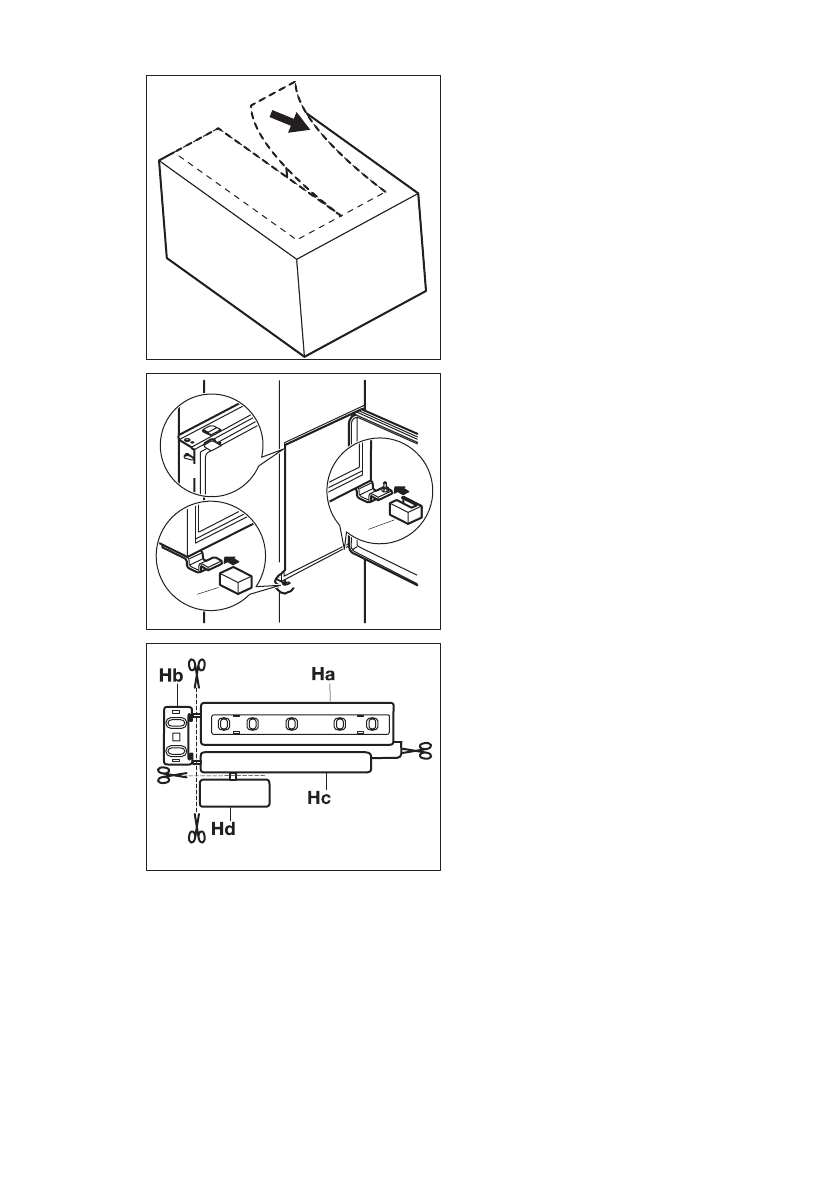 Hb
Ha
Hc
Hd