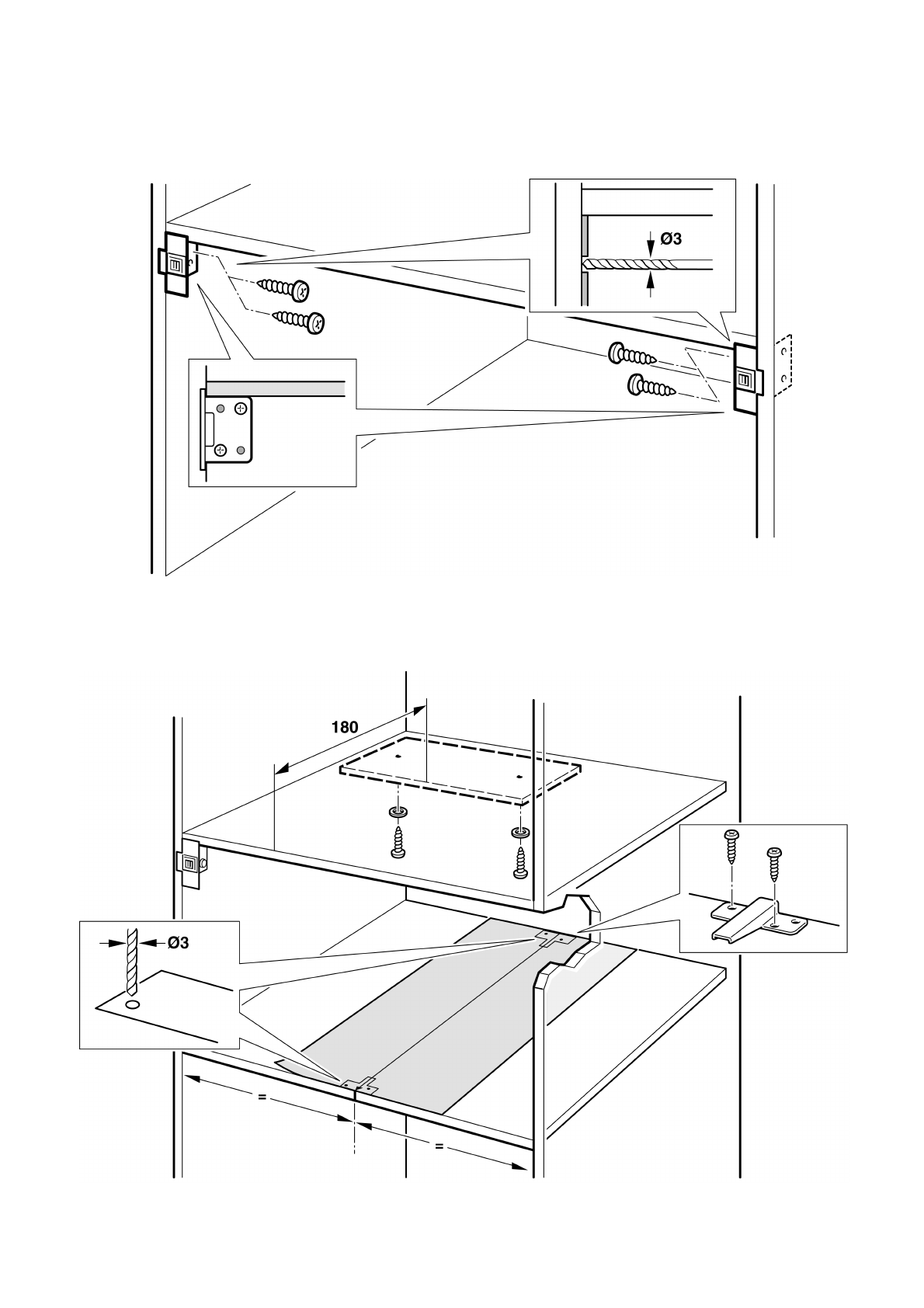 Ø3

180

Ø3

=

=