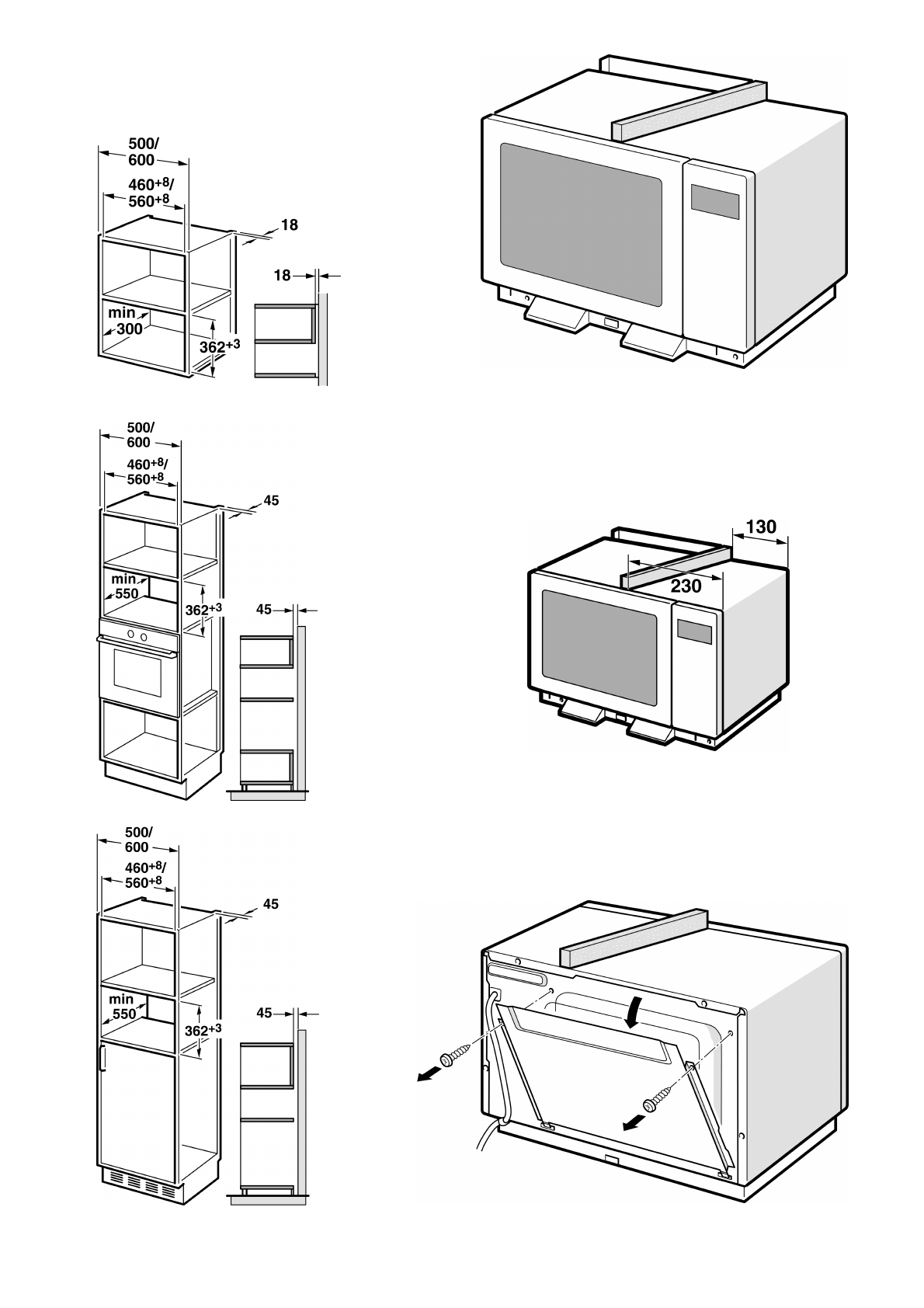 500/
600
$460^{+8}$/
$560^{+8}$
18
18
min
300
$362^{+3}$

500/
600
$460^{+8}$/
$560^{+8}$
45
min
550
$362^{+3}$
45

500/
600
$460^{+8}$/
$560^{+8}$
45
min
550
$362^{+3}$
45

130
230