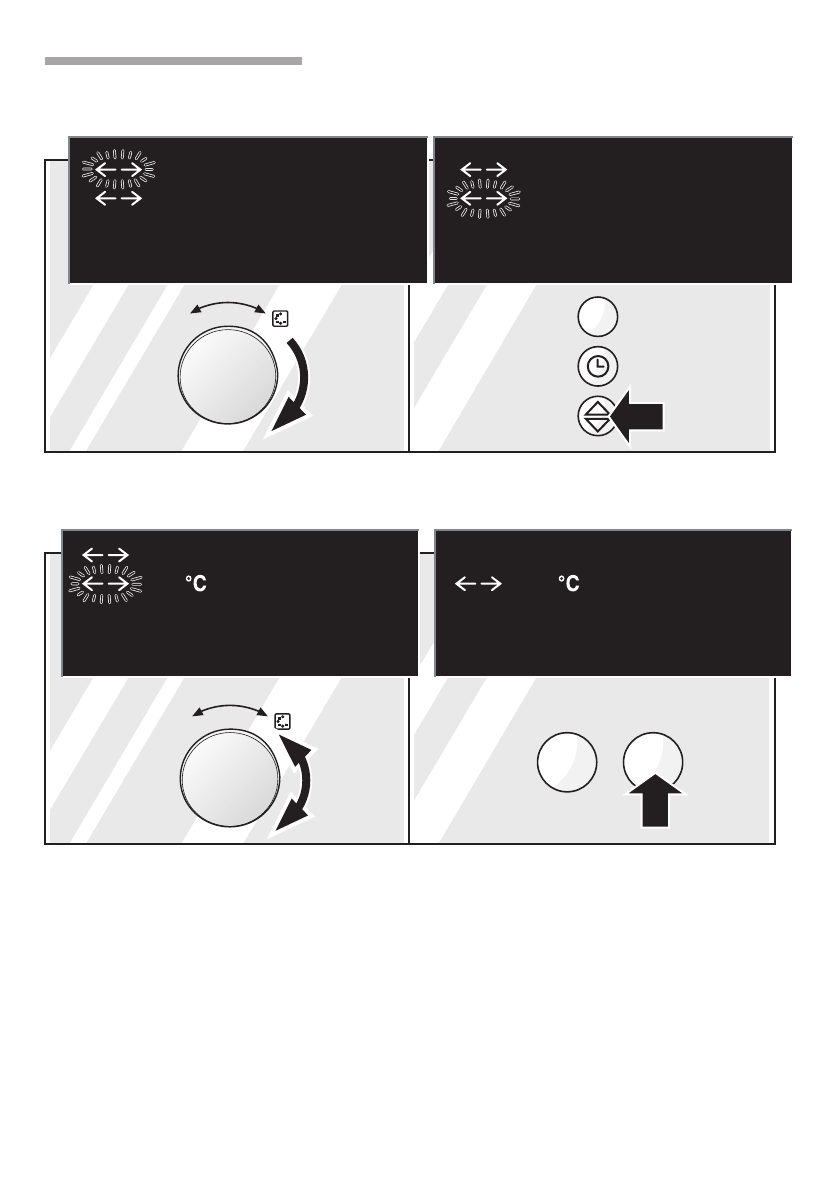 °C

°C