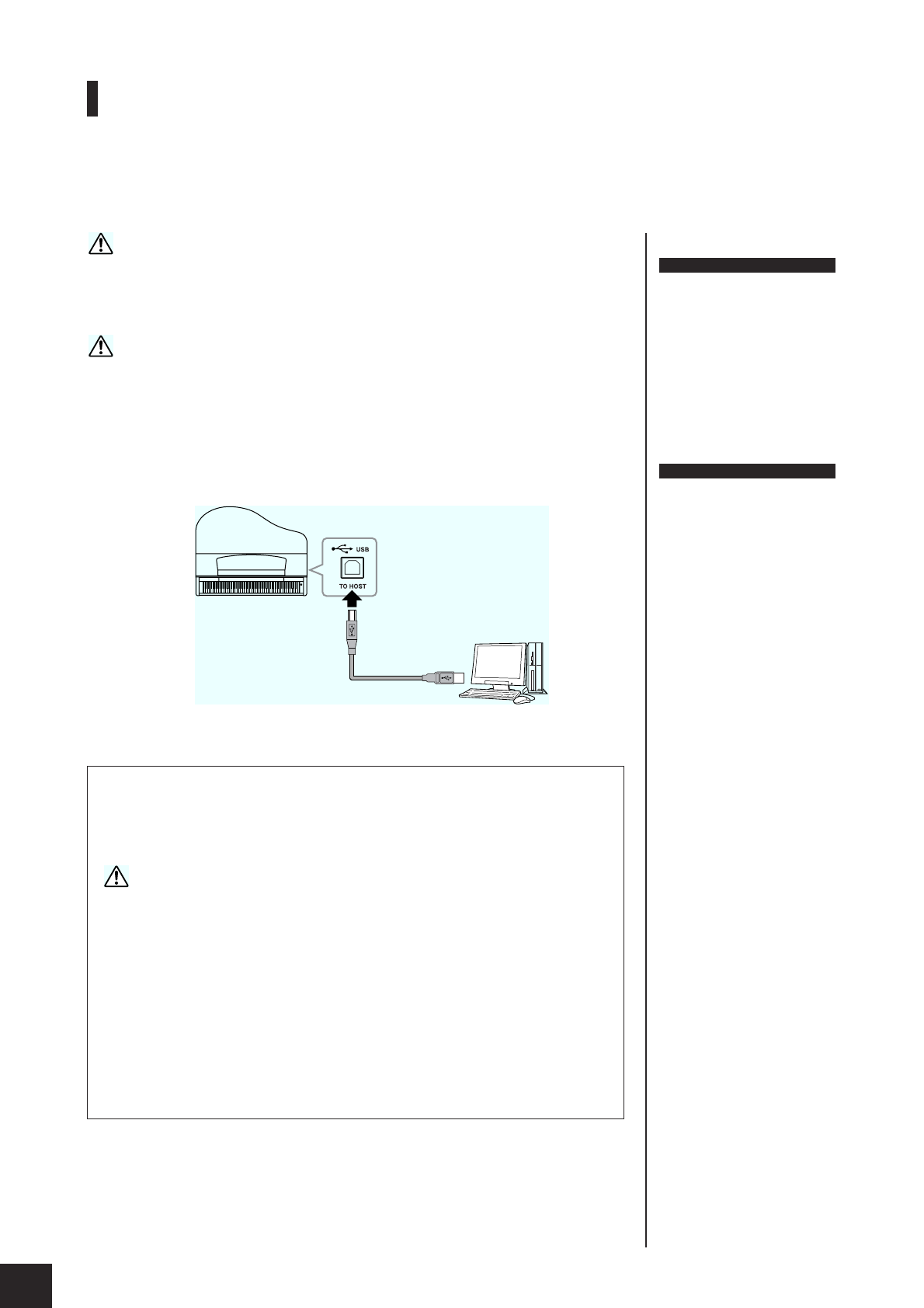 USB
TO HOST