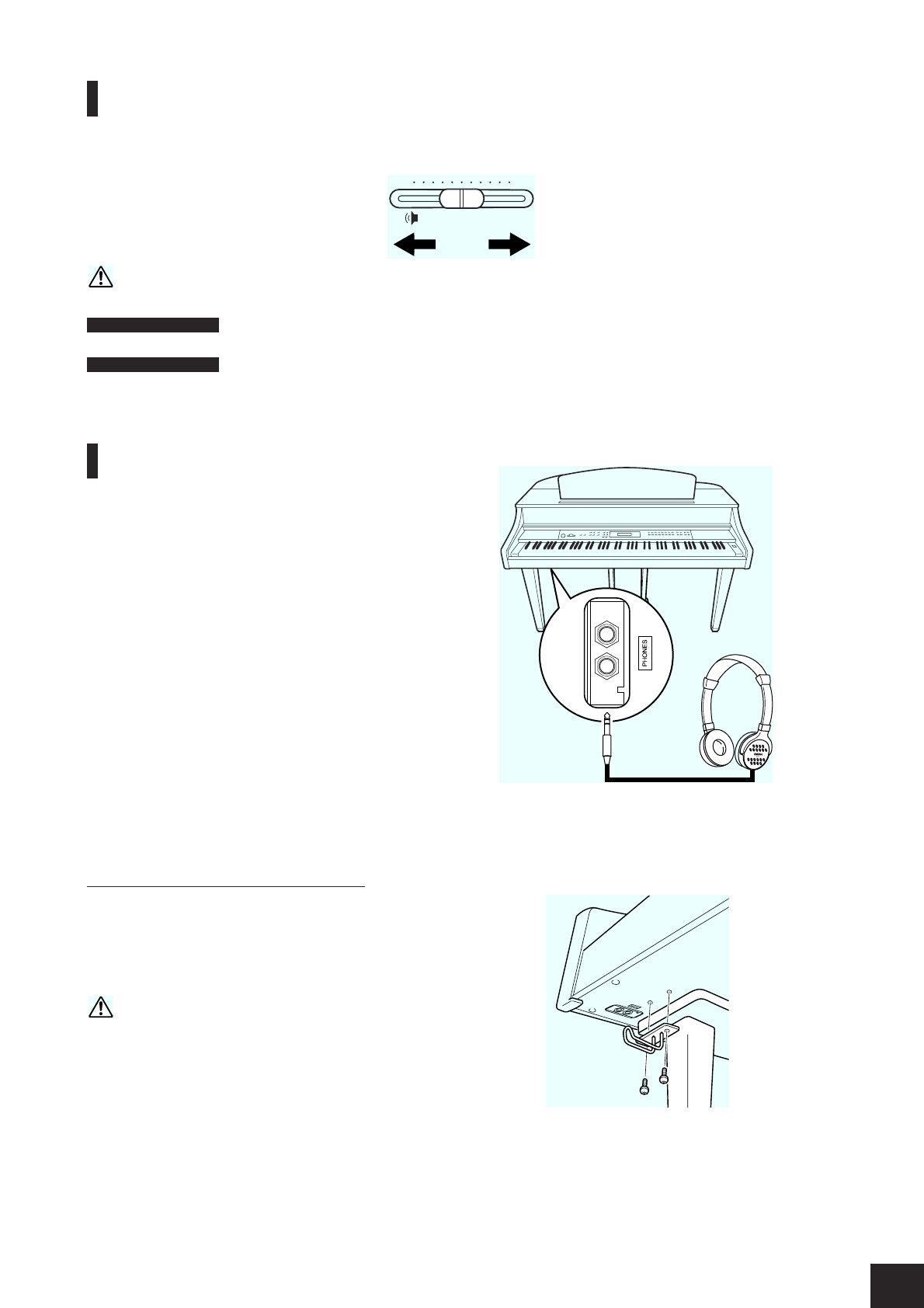 PHONES