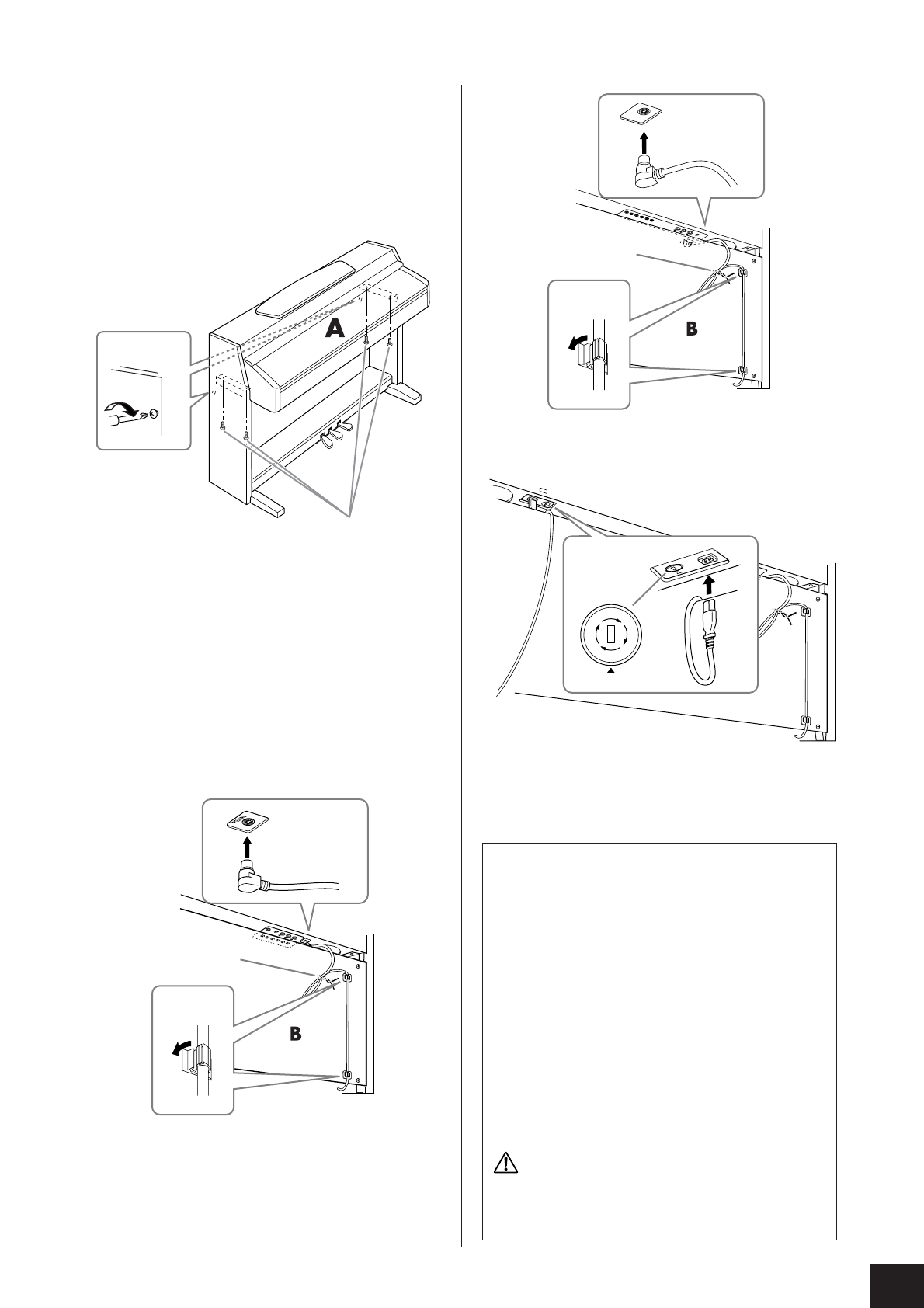 A

B

B