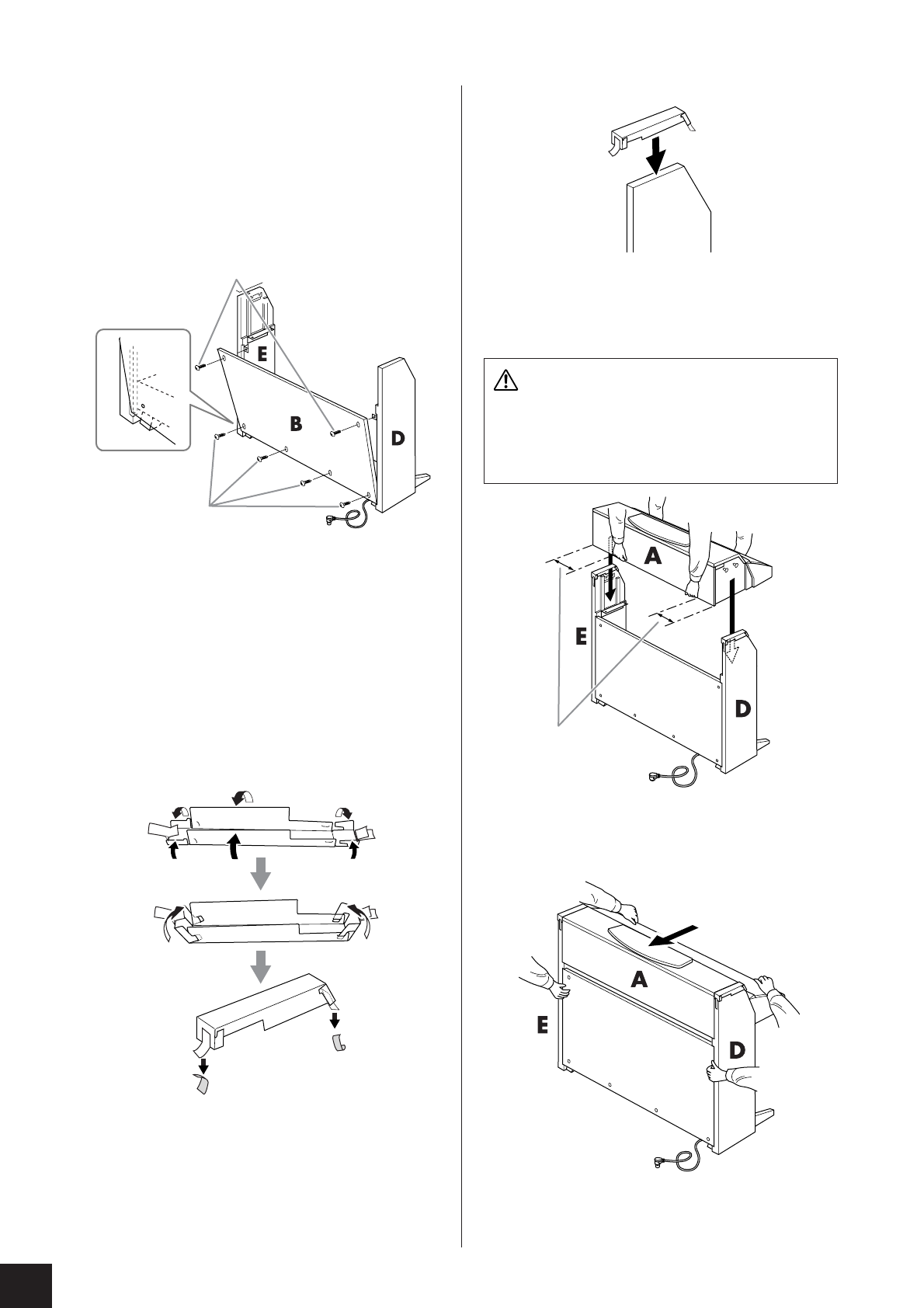 E

B

D

A

E

D

A

E

D