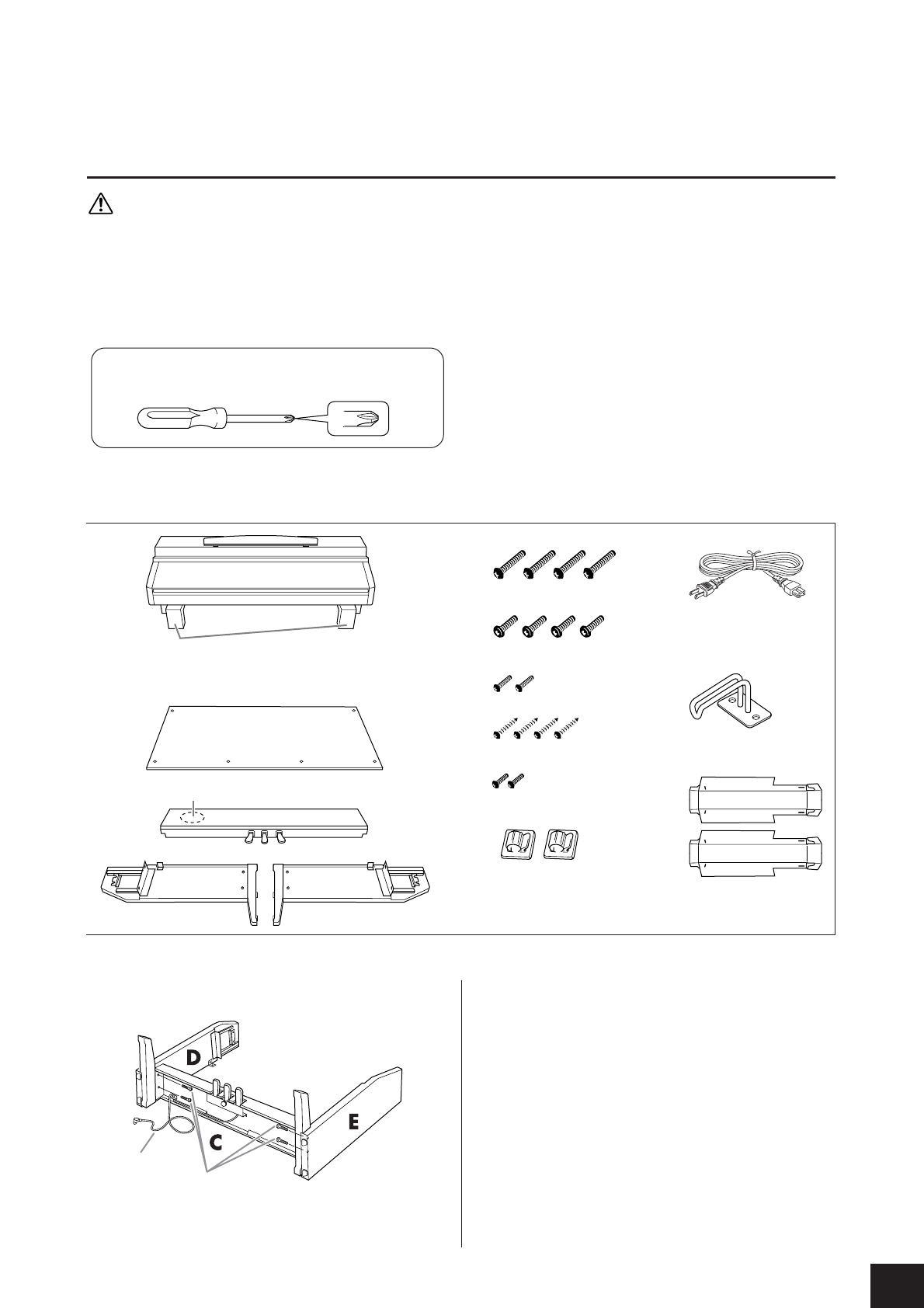 D

C

E