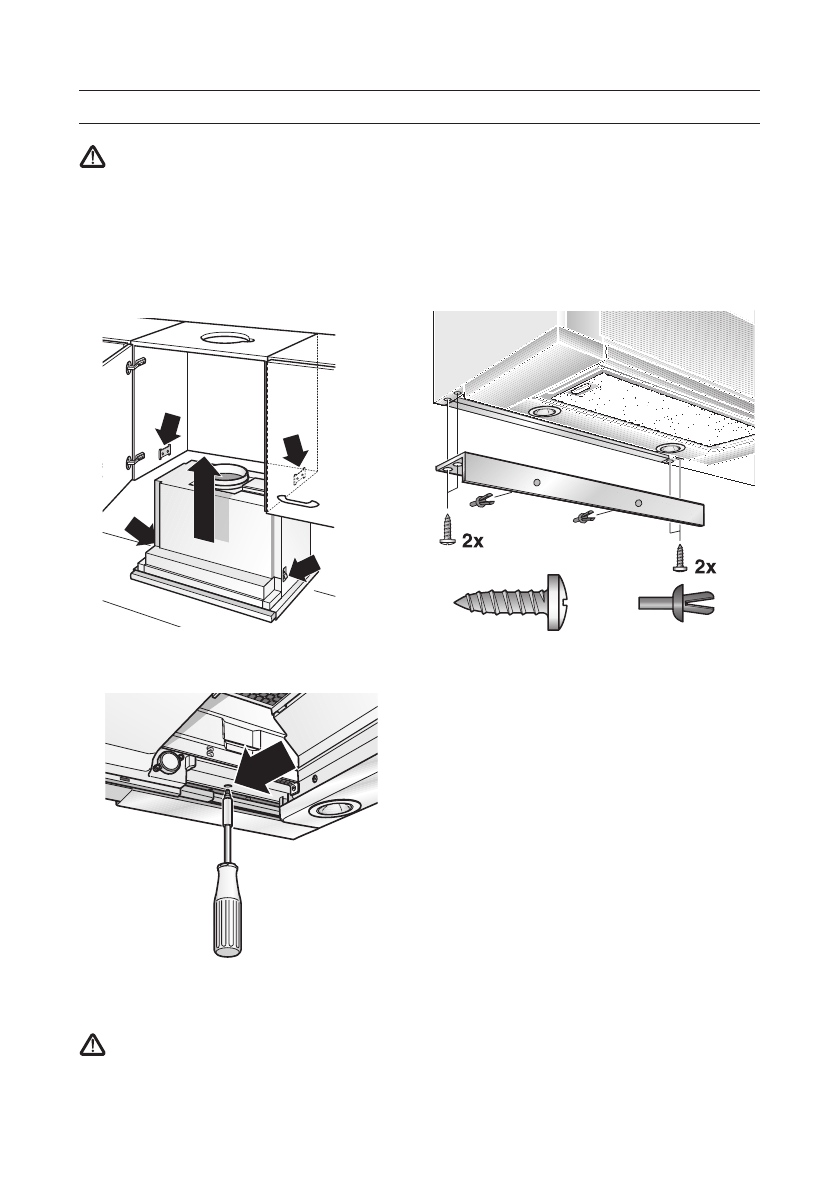 2x

2x