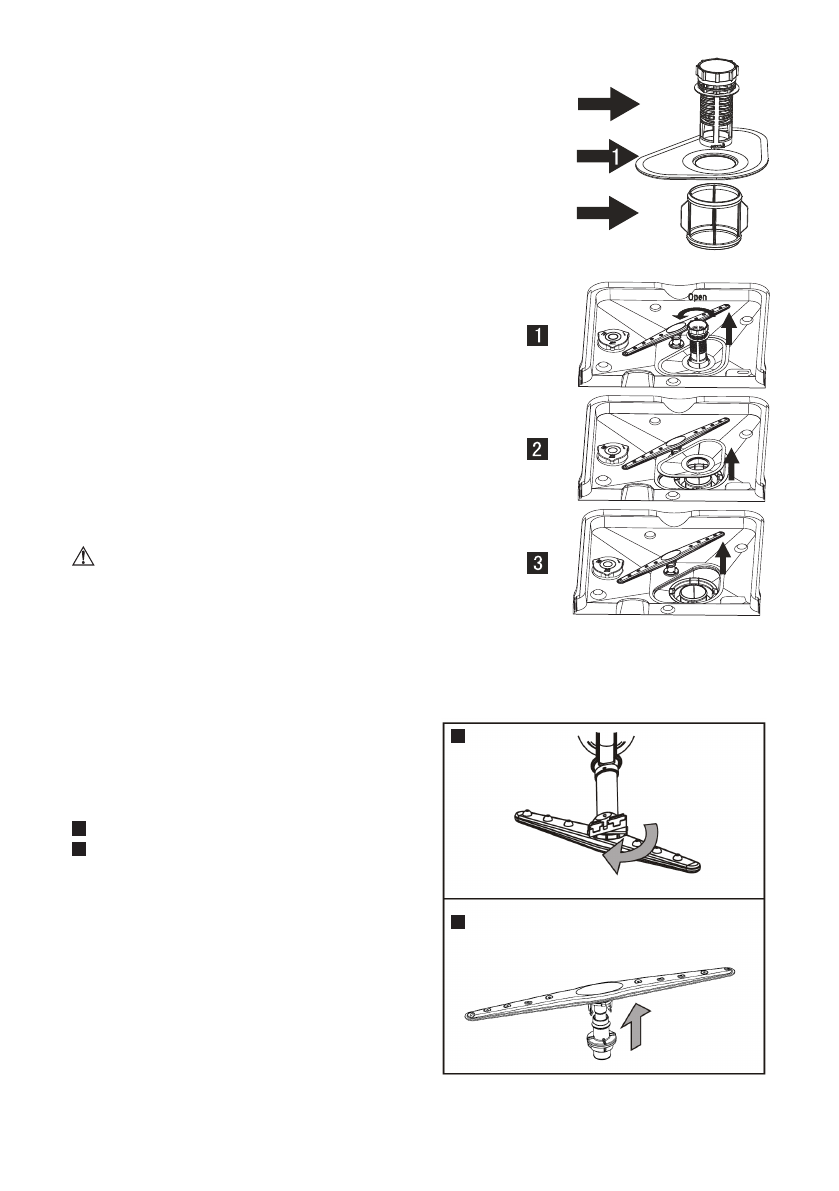 1

Open

1

2

3