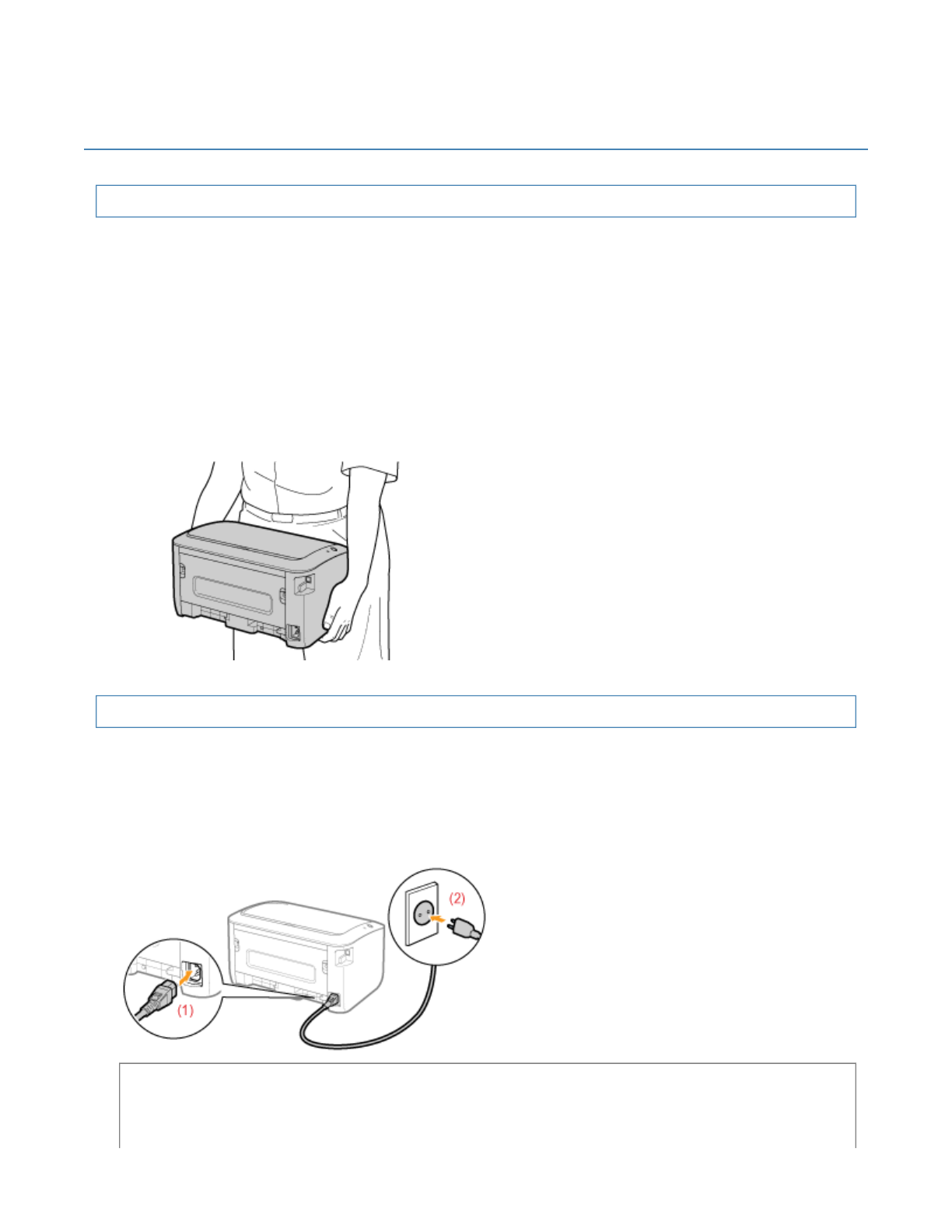 (2)

(1)