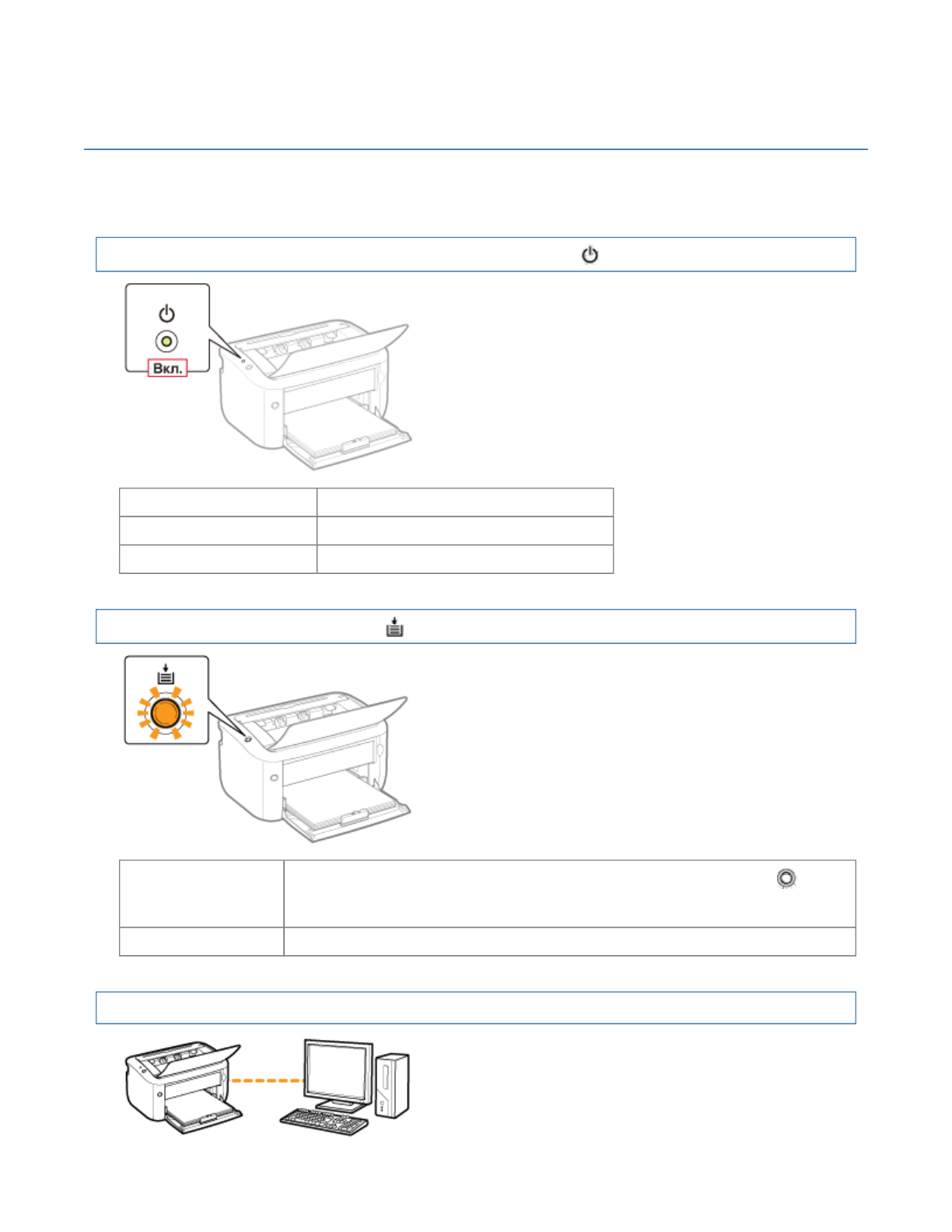 Вкл.