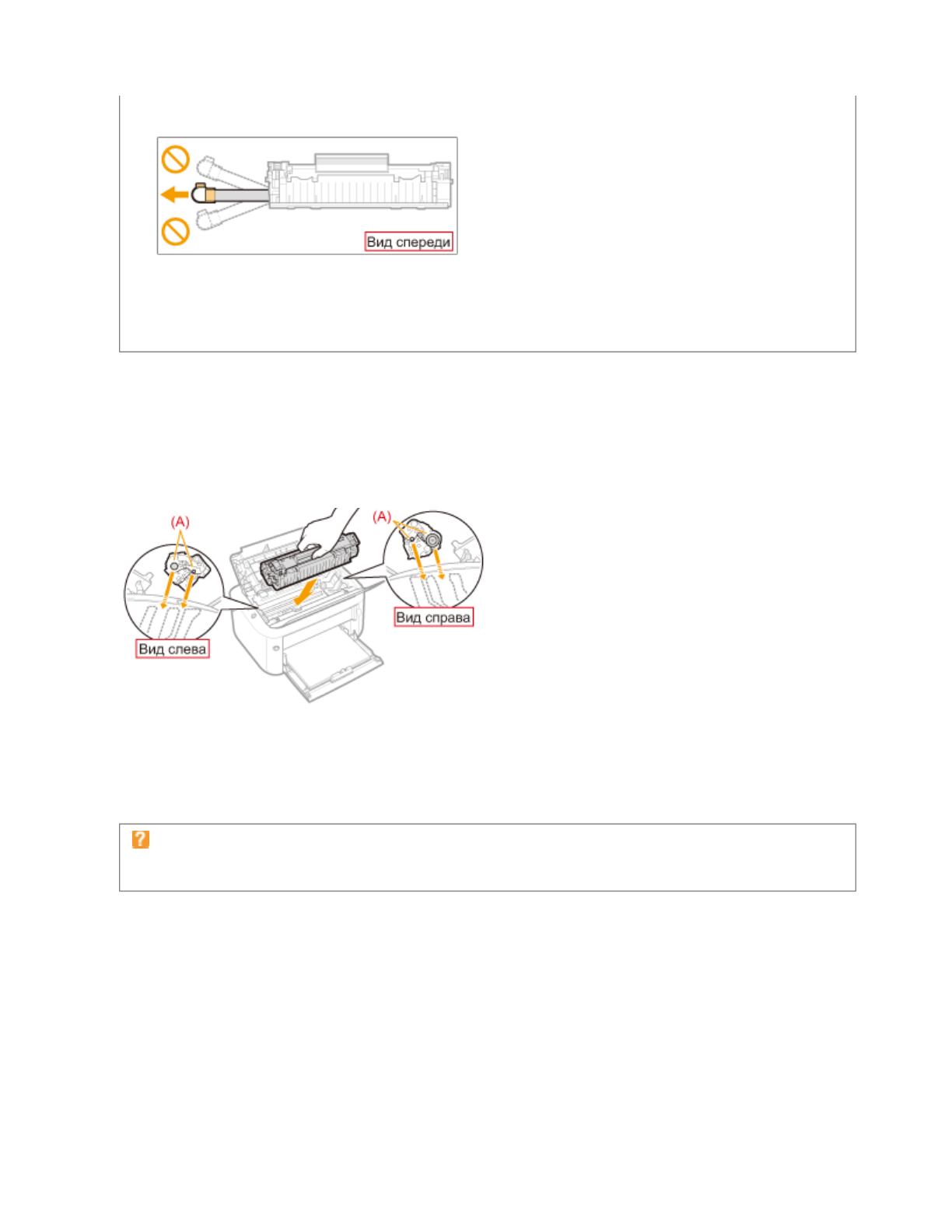 Вид спереди

(A)

(A)

Вид справа

Вид слева