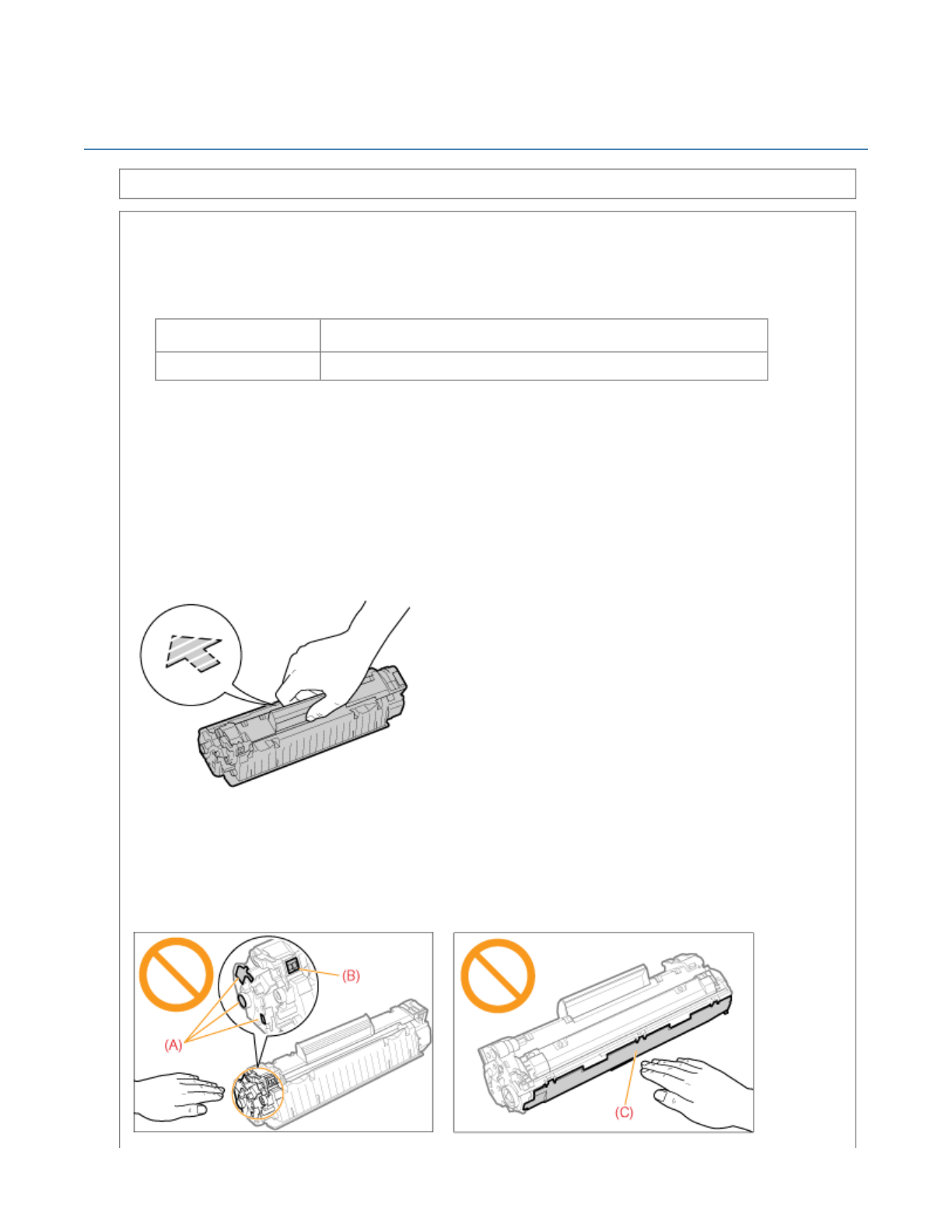 (B)

(A)

(C)