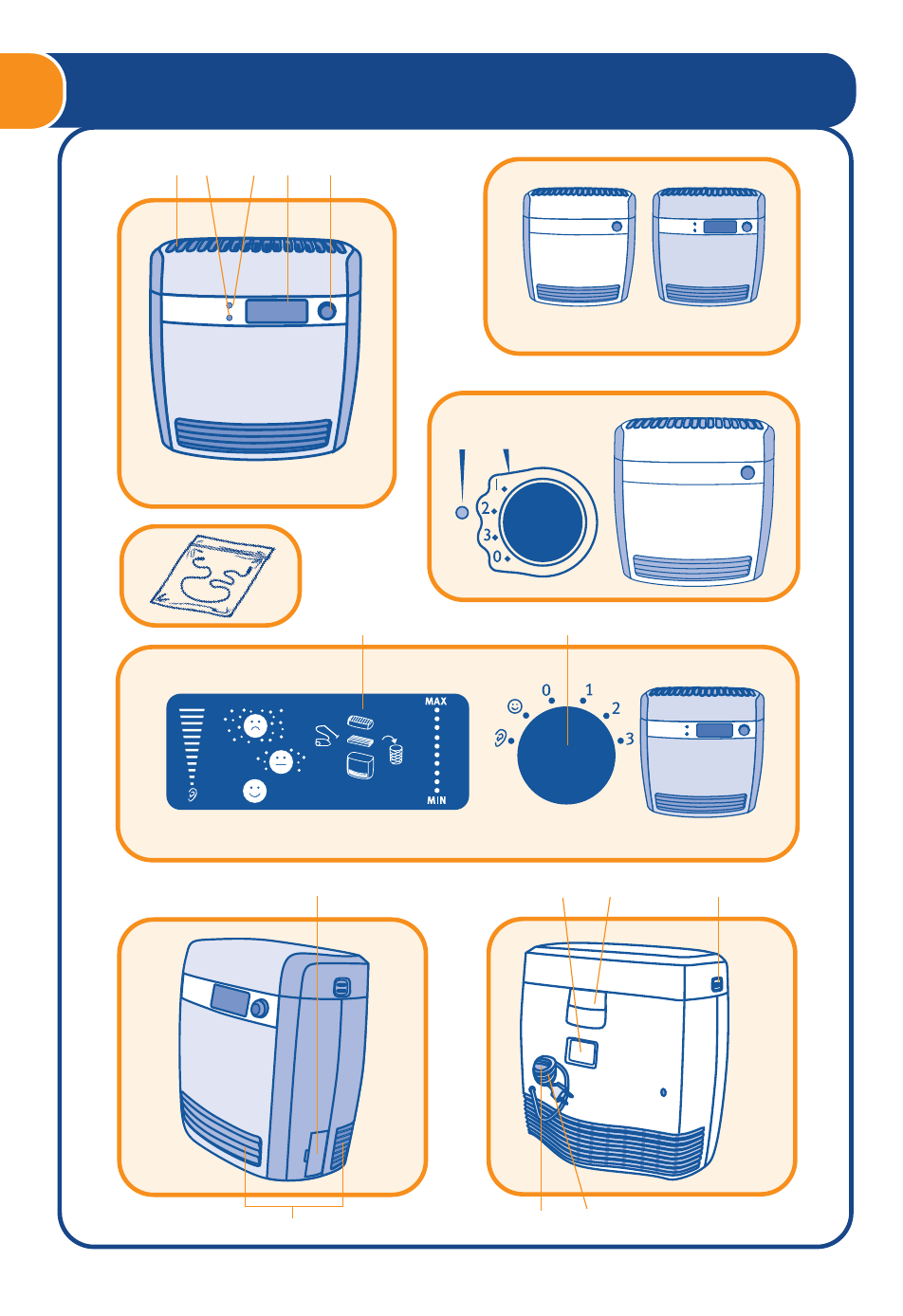 1
2
3
0

MAX
MIN

0
1
2
3